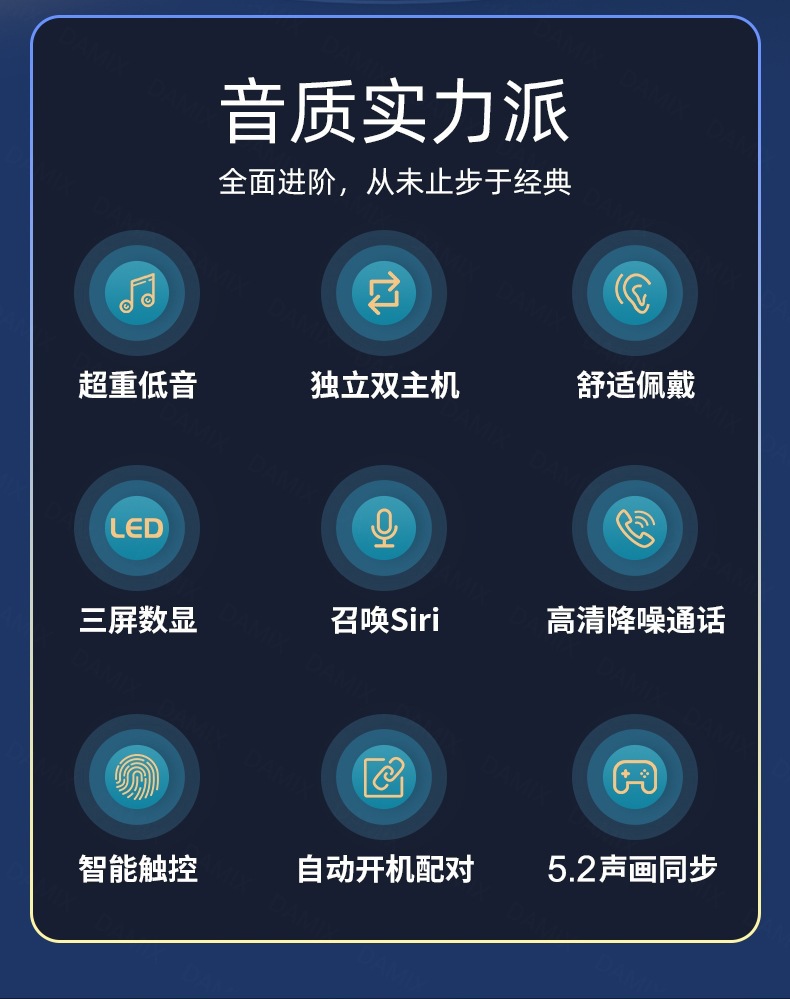 音质实力派

全面进阶，从未止步于经典

超重低音

独立双主机

舒适佩戴

LED

三屏数显

召唤Siri

高清降噪通话

智能触控

自动开机配对

5.2声画同步