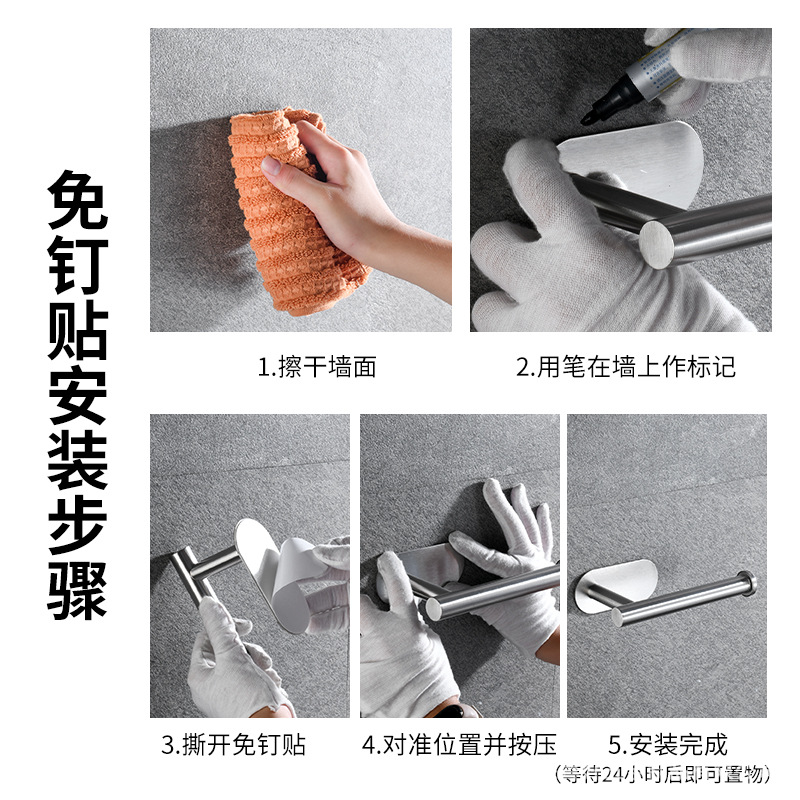 免钉贴安装步骤

1.擦干墙面

2.用笔在墙上作标记

3.撕开免钉贴

4.对准位置并按压

5.安装完成
(等待24小时后即可置物)