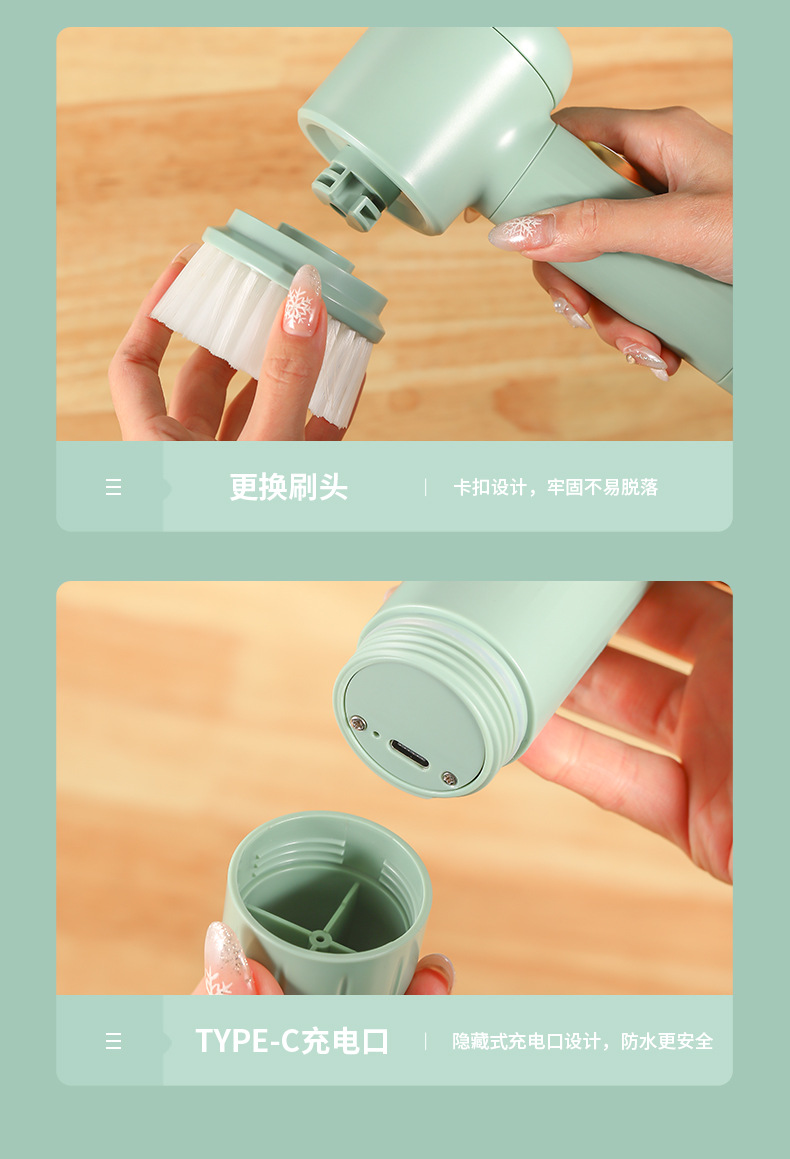 三

更换刷头

卡扣设计，牢固不易脱落

三

TYPE-C充电口

隐藏式充电口设计，防水更安全