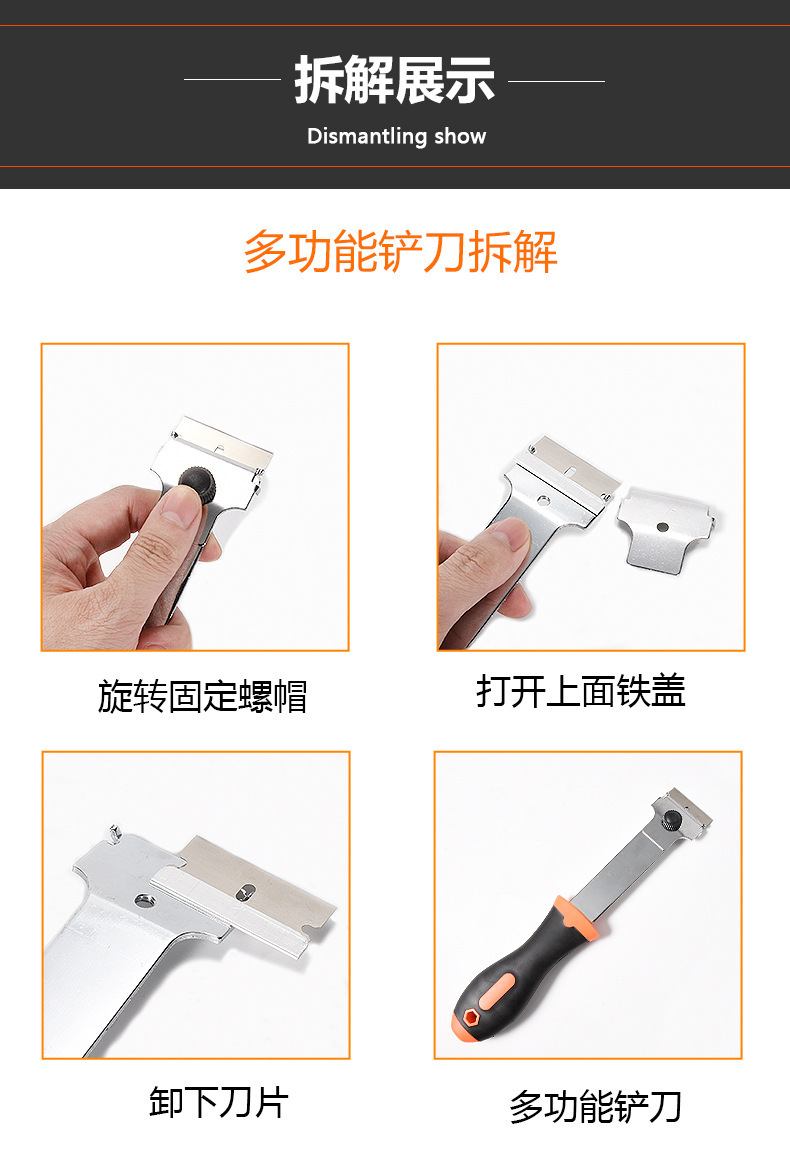 拆解展示

Dismantling show

多功能铲刀拆解

旋转固定螺帽

打开上面铁盖

卸下刀片

多功能铲刀