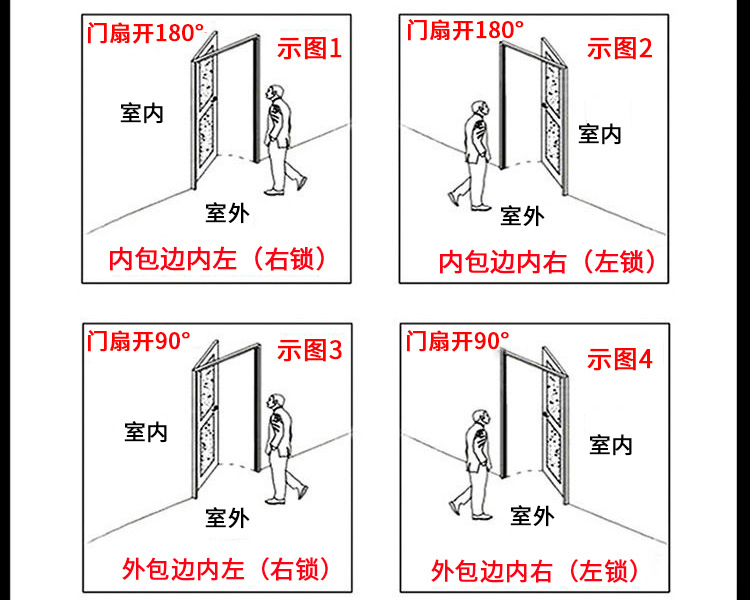 门扇开180°
示图1
室内
室外
内包边内左（右锁）

门扇开180°
示图2
室内
室外
内包边内右（左锁）

门扇开90°
示图3
室内
室外
外包边内左（右锁）

门扇开90°
示图4
室内
室外
外包边内右（左锁）