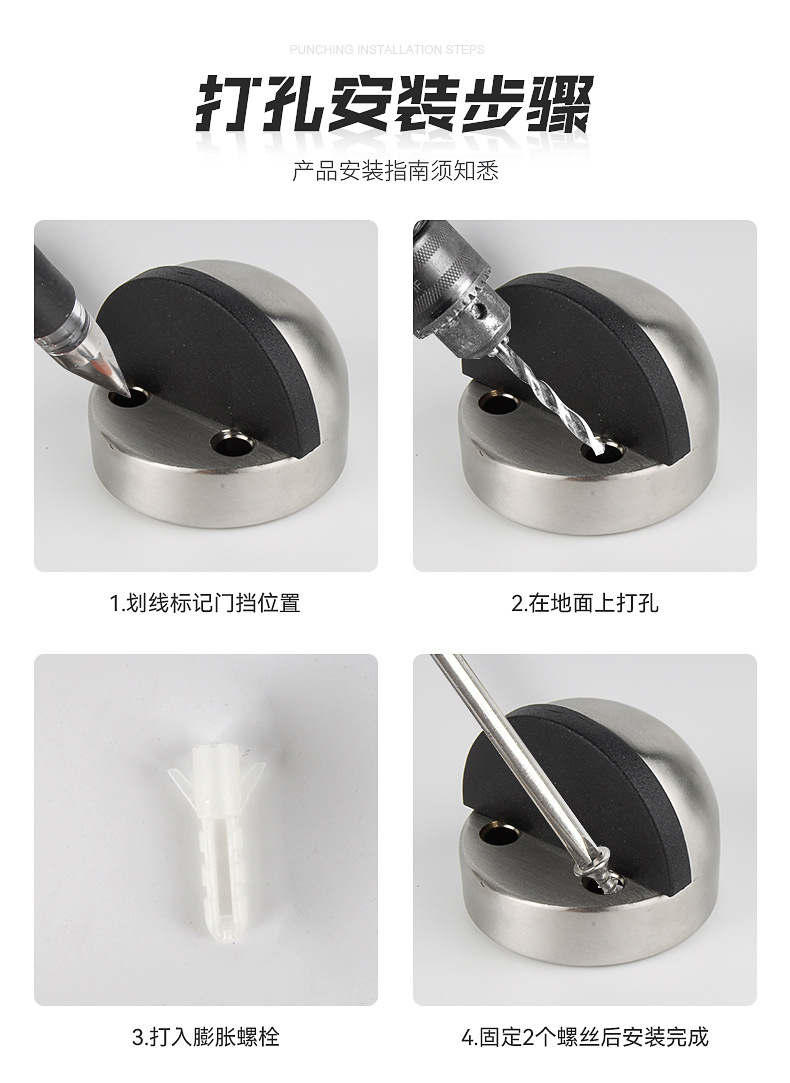 PUNCHING INSTALLATION STEPS

打孔安装步骤

产品安装指南须知悉

1.划线标记门挡位置

2.在地面上打孔

3.打入膨胀螺栓

4.固定2个螺丝后安装完成