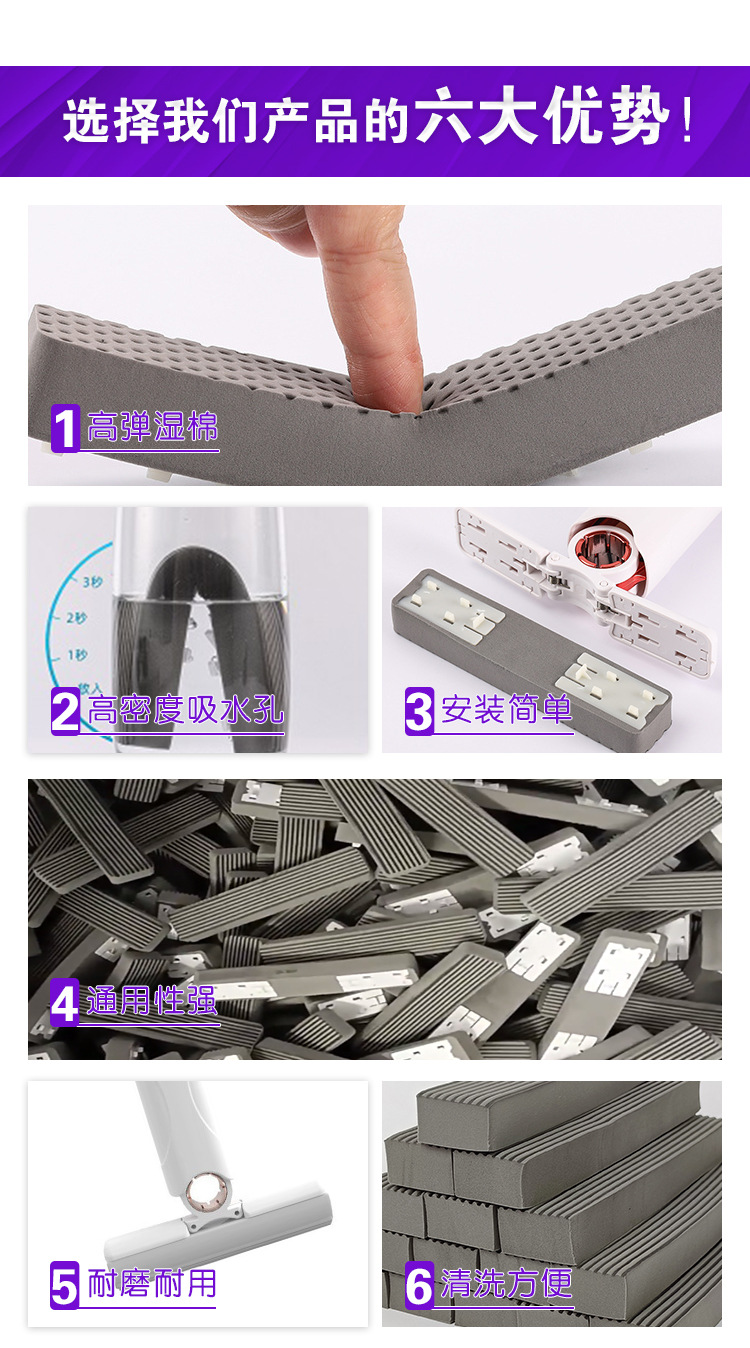 选择我们产品的六大优势！

1 高弹湿棉

3秒
2秒
1秒
放入

2 高密度吸水孔

3 安装简单

4 通用性强

5 耐磨耐用

6 清洗方便