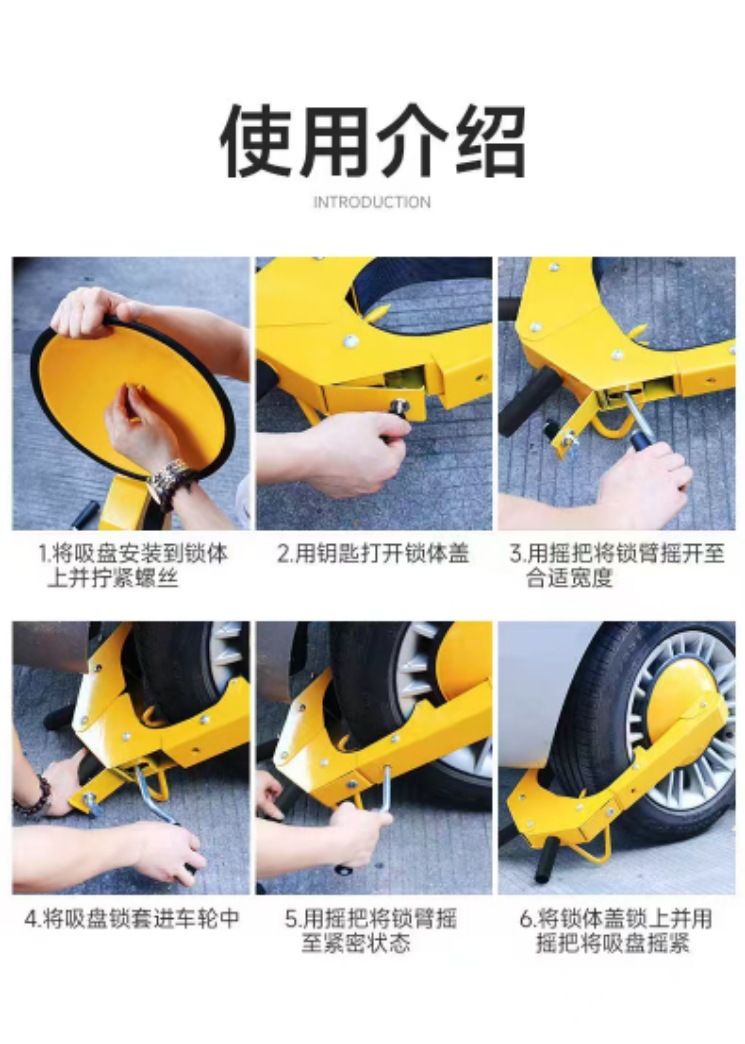 使用介绍

INTRODUCTION

1.将吸盘安装到锁体上并拧紧螺丝

2.用钥匙打开锁体盖

3.用摇把将锁臂摇开至合适宽度

4.将吸盘锁套进车轮中

5.用摇把将锁臂摇至紧密状态

6.将锁体盖锁上并用摇把将吸盘摇紧