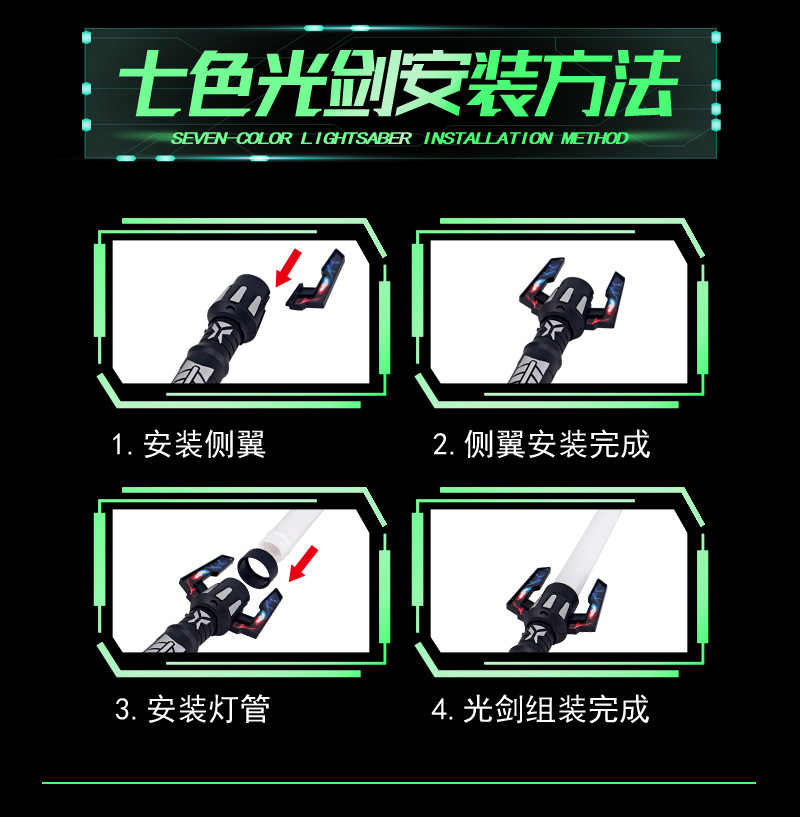 七色光剑安装方法
SEVEN-COLOR LIGHTSABER INSTALLATION METHOD

1. 安装侧翼

2. 侧翼安装完成

3. 安装灯管

4. 光剑组装完成