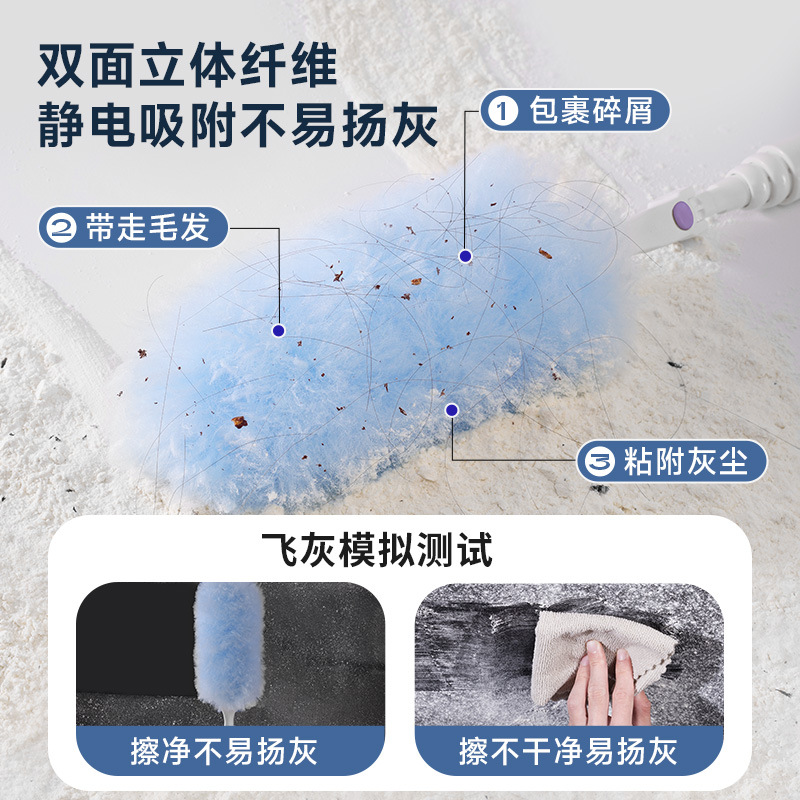 双面立体纤维
静电吸附不易扬灰

1 包裹碎屑

2 带走毛发

3 粘附灰尘

飞灰模拟测试

擦净不易扬灰

擦不干净易扬灰