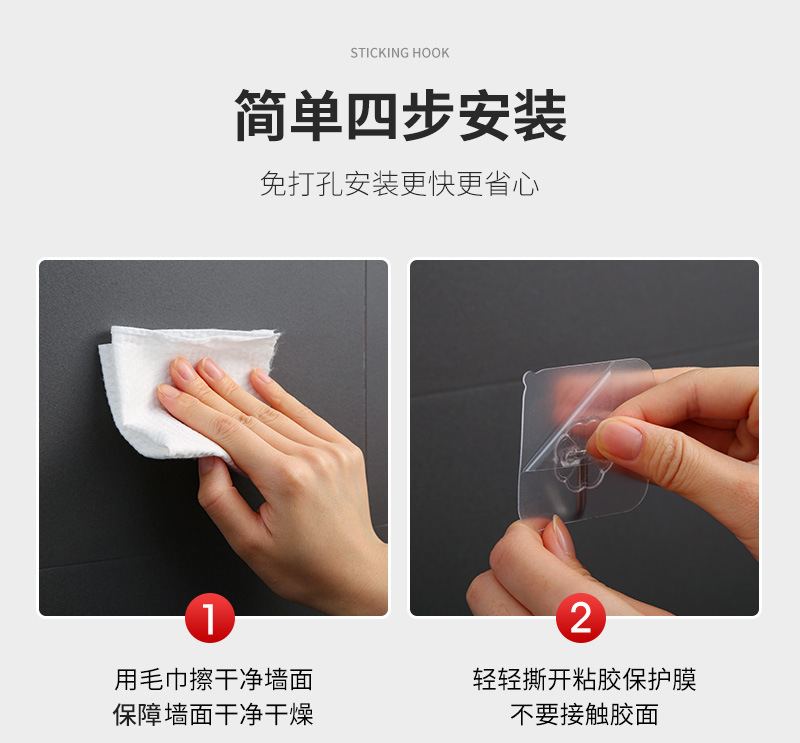 STICKING HOOK

简单四步安装

免打孔安装更快更省心

1

用毛巾擦干净墙面
保障墙面干净干燥

2

轻轻撕开粘胶保护膜
不要接触胶面