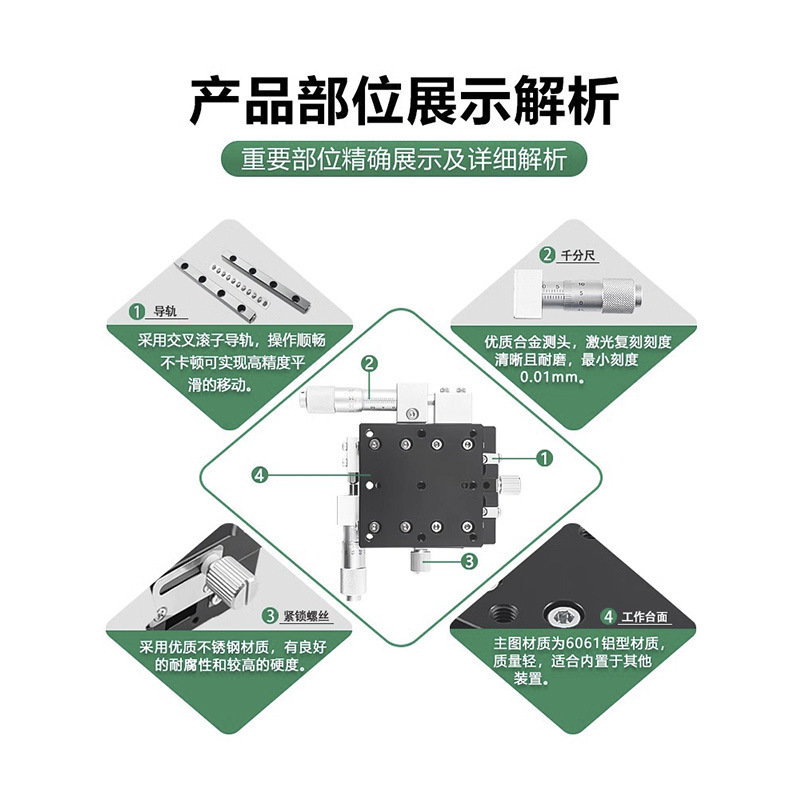 产品部位展示解析

重要部位精确展示及详细解析

1 导轨

采用交叉滚子导轨，操作顺畅不卡顿可实现高精度平滑的移动。

2 千分尺

优质合金测头，激光复刻刻度清晰且耐磨，最小刻度0.01mm。

2

1

4

3

3 紧锁螺丝

采用优质不锈钢材质，有良好的耐腐性和较高的硬度。

4 工作台面

主图材质为6061铝型材质，质量轻，适合内置于其他装置。