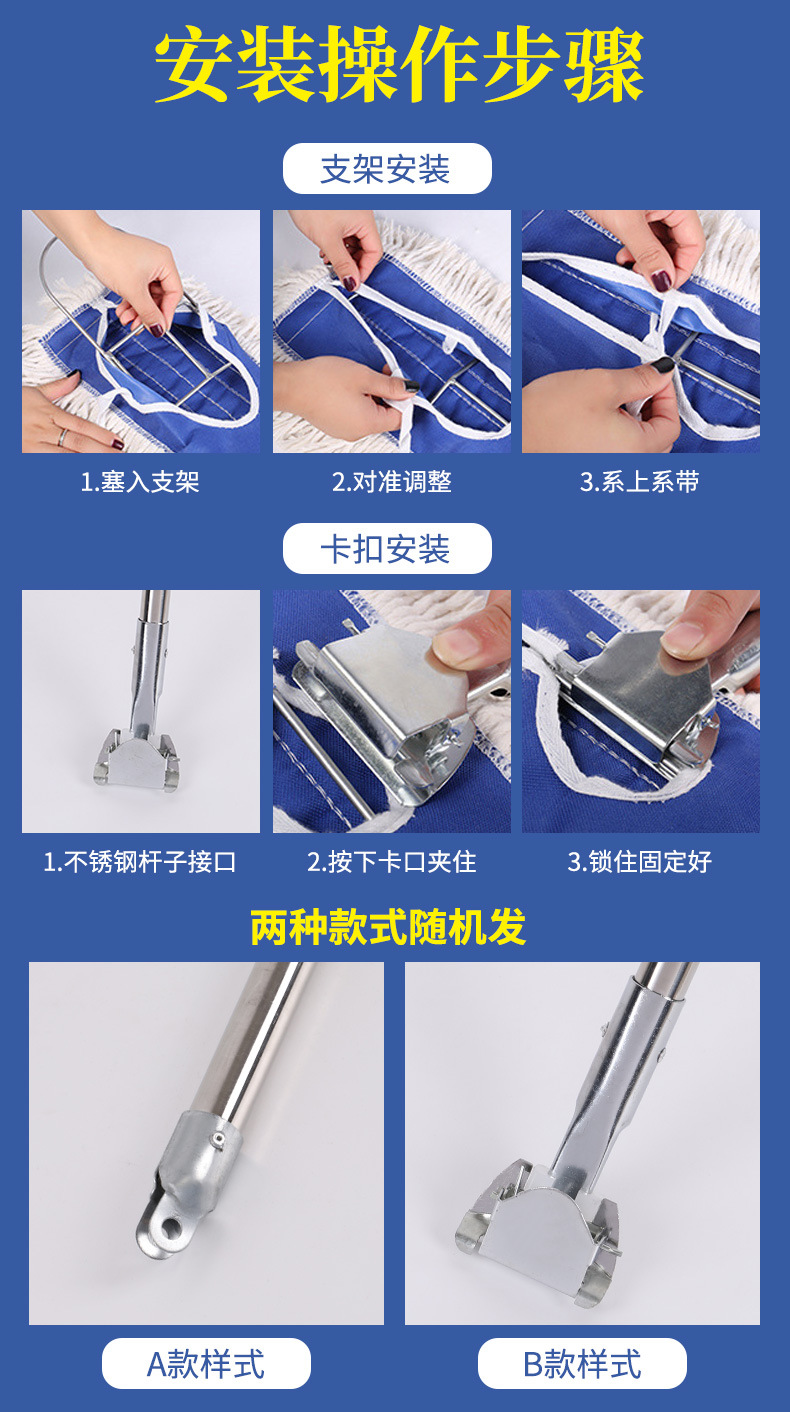 安装操作步骤

支架安装

1.塞入支架

2.对准调整

3.系上系带

卡扣安装

1.不锈钢杆子接口

2.按下卡口夹住

3.锁住固定好

两种款式随机发

A款样式

B款样式