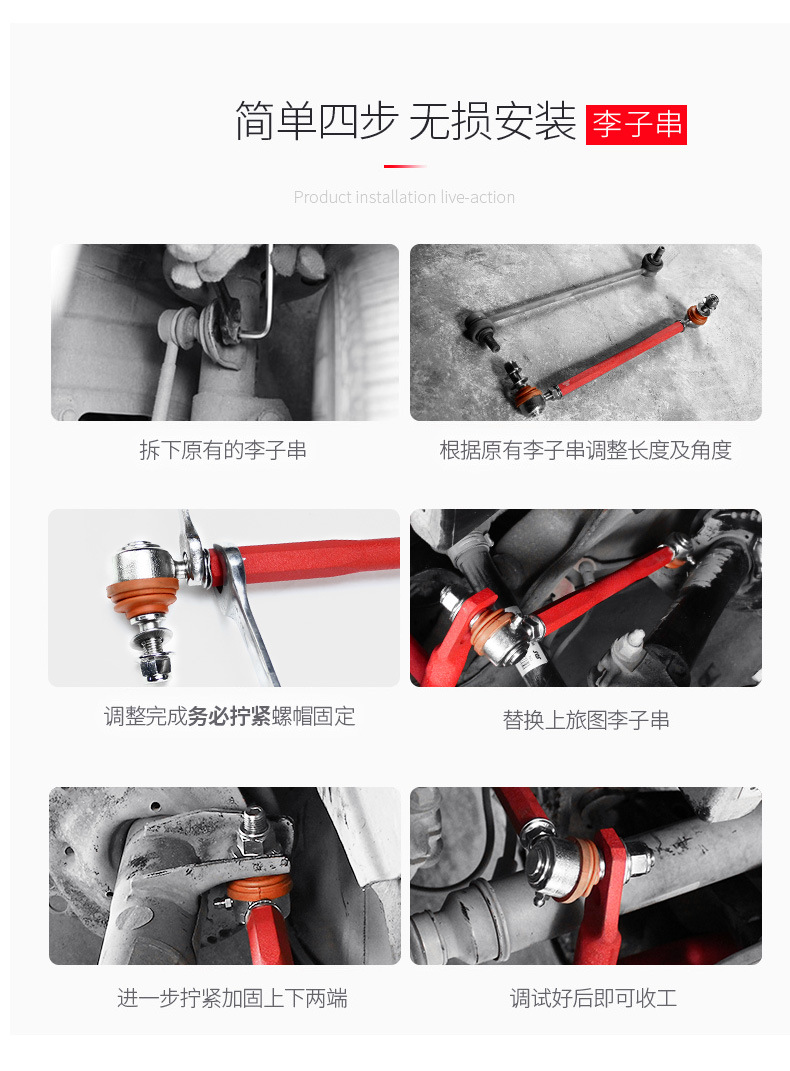 简单四步 无损安装 李子串

Product installation live-action

拆下原有的李子串

根据原有李子串调整长度及角度

调整完成务必拧紧螺帽固定

替换上旅图李子串

进一步拧紧加固上下两端

调试好后即可收工