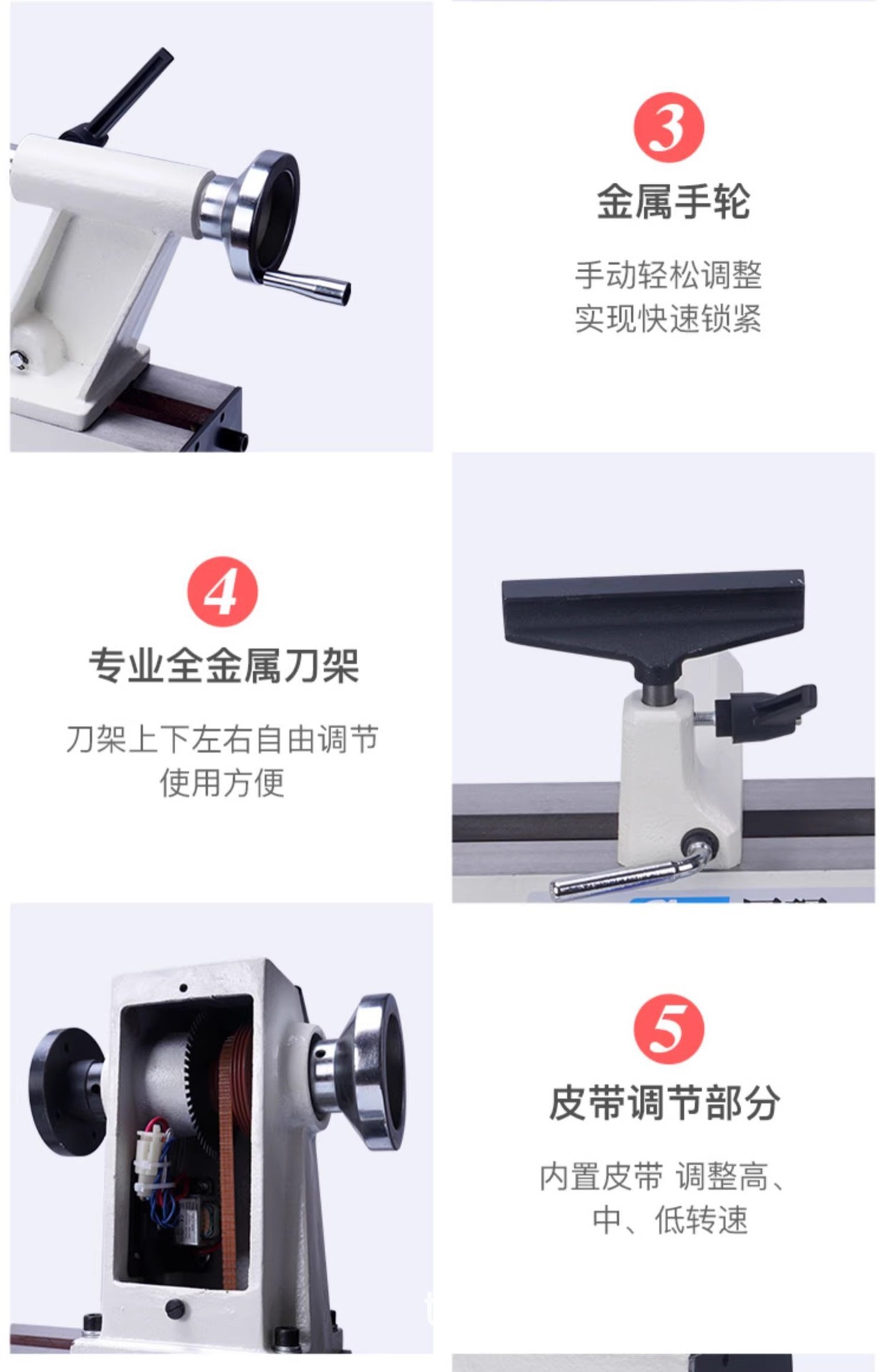 3

金属手轮

手动轻松调整
实现快速锁紧

4

专业全金属刀架

刀架上下左右自由调节
使用方便

5

皮带调节部分

内置皮带 调整高、
中、低转速