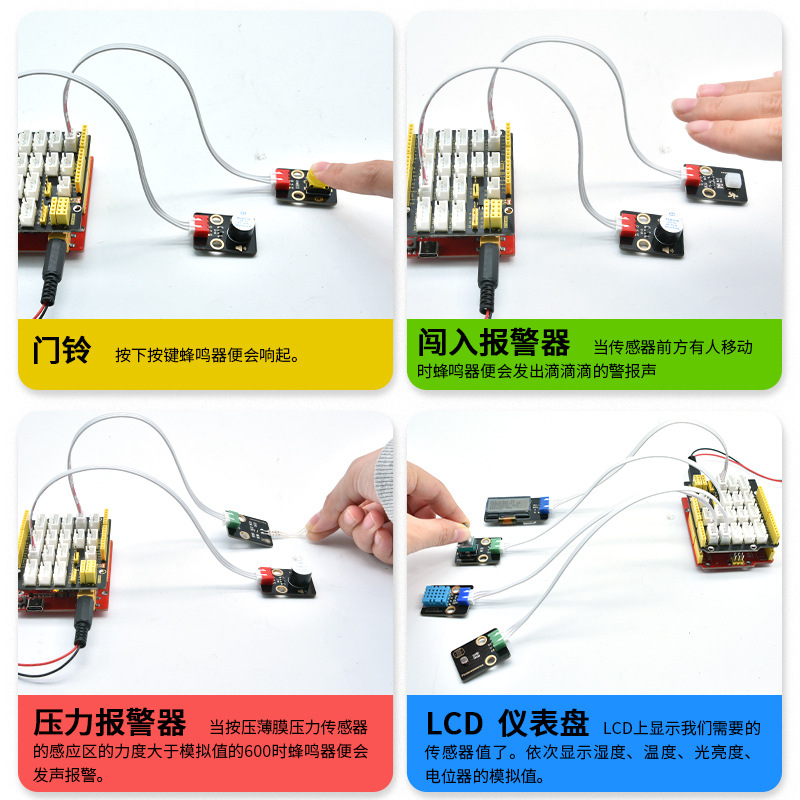 门铃 按下按键蜂鸣器便会响起。

闯入报警器 当传感器前方有人移动时蜂鸣器便会发出滴滴滴的警报声

压力报警器 当按压薄膜压力传感器的感应区的力度大于模拟值的600时蜂鸣器便会发声报警。

LCD 仪表盘 LCD上显示我们需要的传感器值了。依次显示湿度、温度、光亮度、电位器的模拟值。