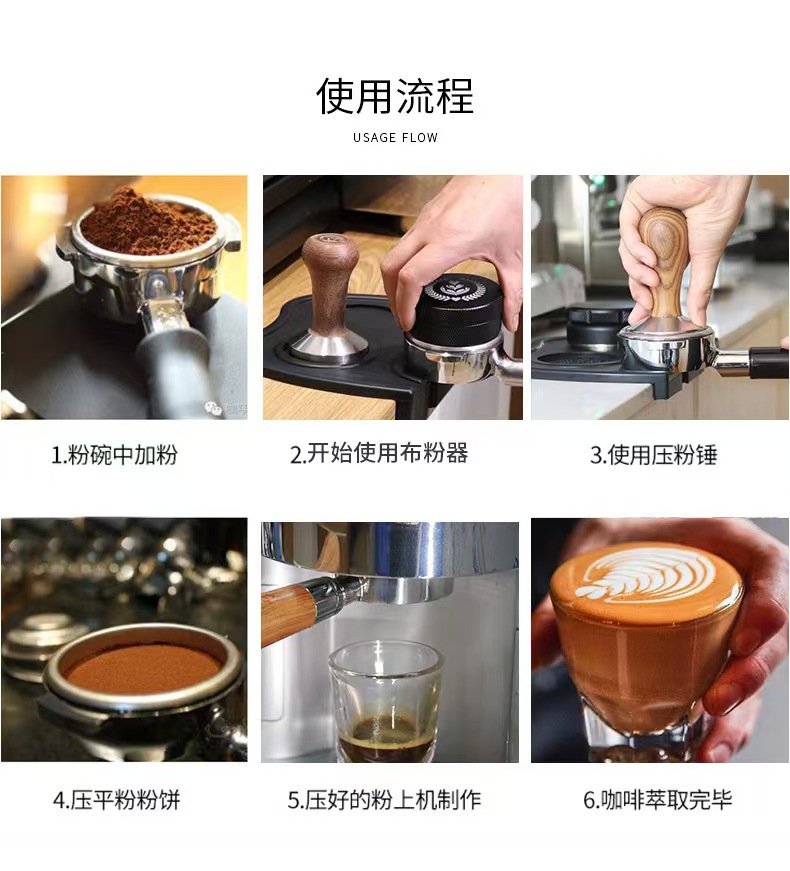 使用流程

USAGE FLOW

1.粉碗中加粉

2.开始使用布粉器

3.使用压粉锤

4.压平粉粉饼

5.压好的粉上机制作

6.咖啡萃取完毕