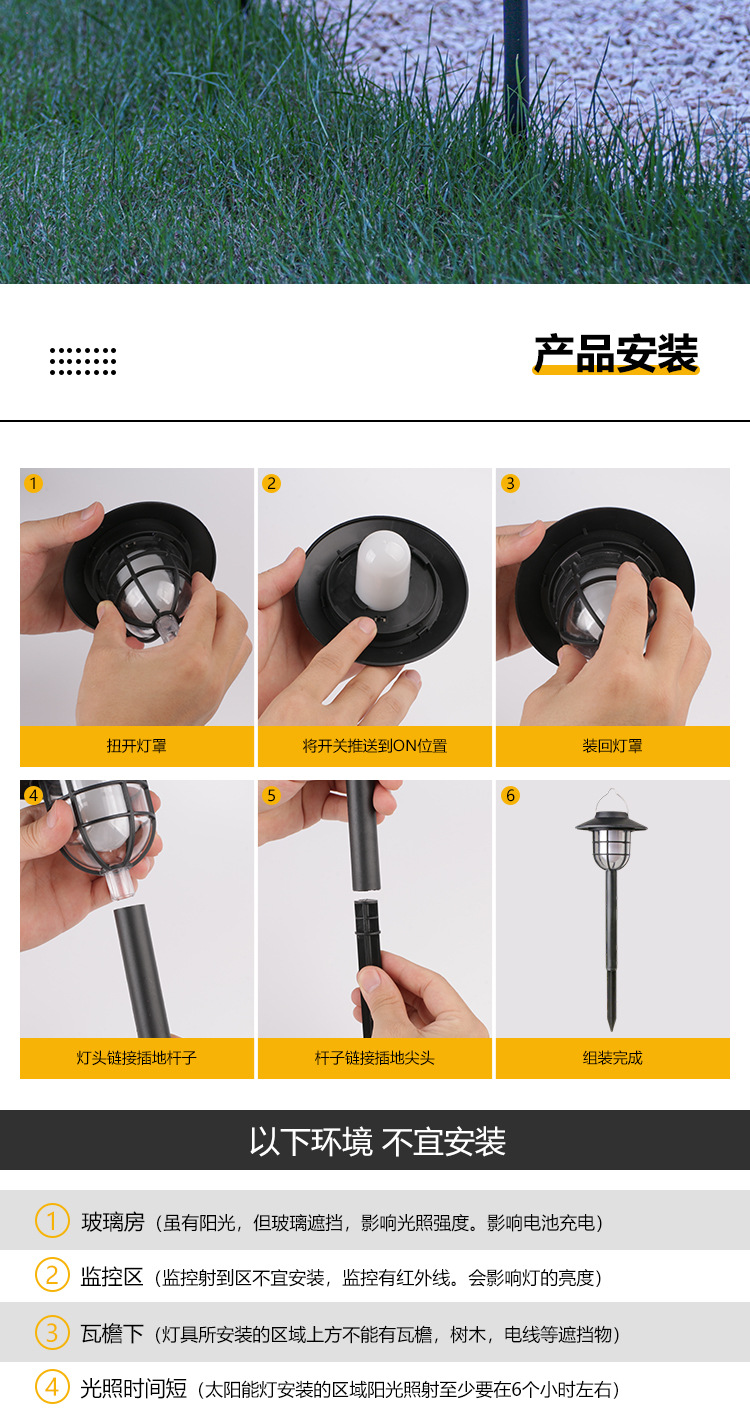 产品安装

1
扭开灯罩

2
将开关推送到ON位置

3
装回灯罩

4
灯头链接插地杆子

5
杆子链接插地尖头

6
组装完成

以下环境 不宜安装

1 玻璃房（虽有阳光，但玻璃遮挡，影响光照强度。影响电池充电）

2 监控区（监控射到区不宜安装，监控有红外线。会影响灯的亮度）

3 瓦檐下（灯具所安装的区域上方不能有瓦檐，树木，电线等遮挡物）

4 光照时间短（太阳能灯安装的区域阳光照射至少要在6个小时左右）