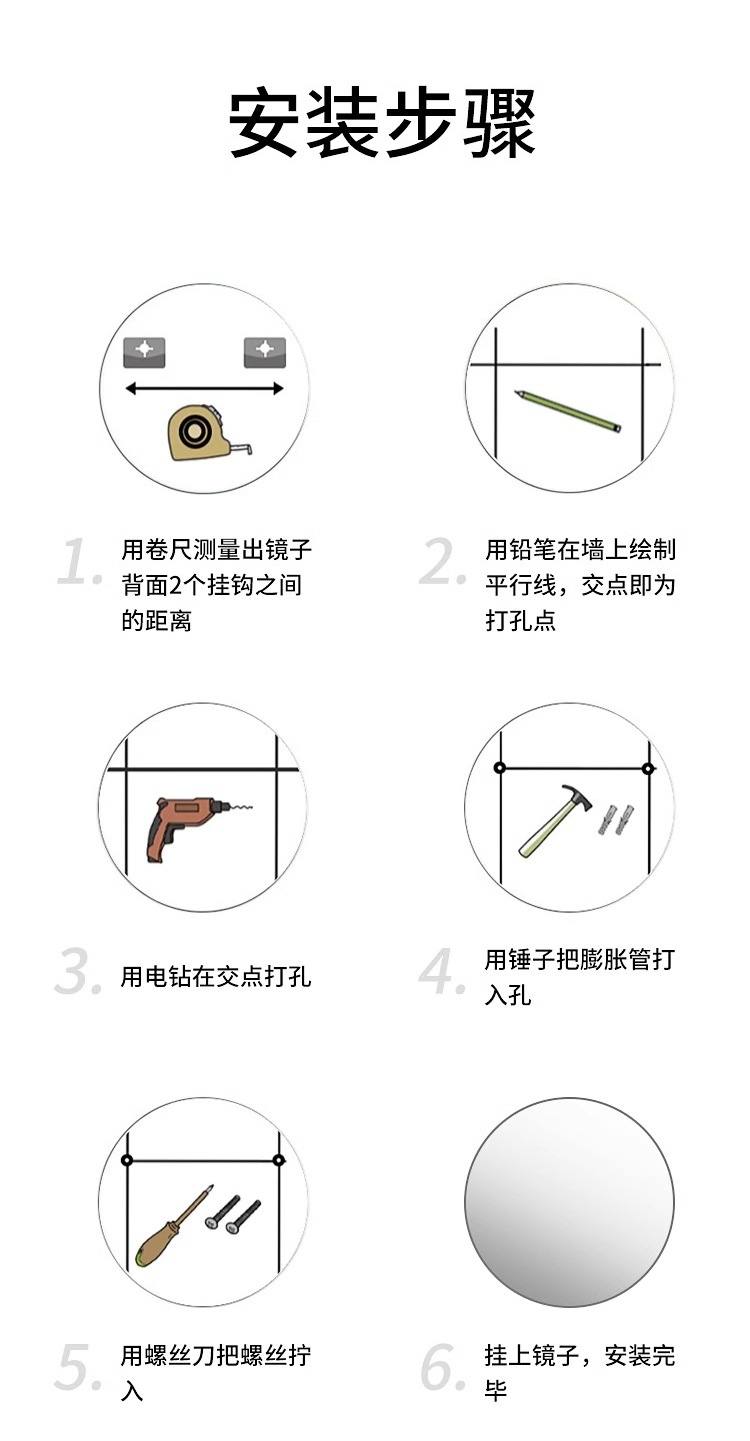 安装步骤

1. 用卷尺测量出镜子背面2个挂钩之间的距离

2. 用铅笔在墙上绘制平行线，交点即为打孔点

3. 用电钻在交点打孔

4. 用锤子把膨胀管打入孔

5. 用螺丝刀把螺丝拧入

6. 挂上镜子，安装完毕