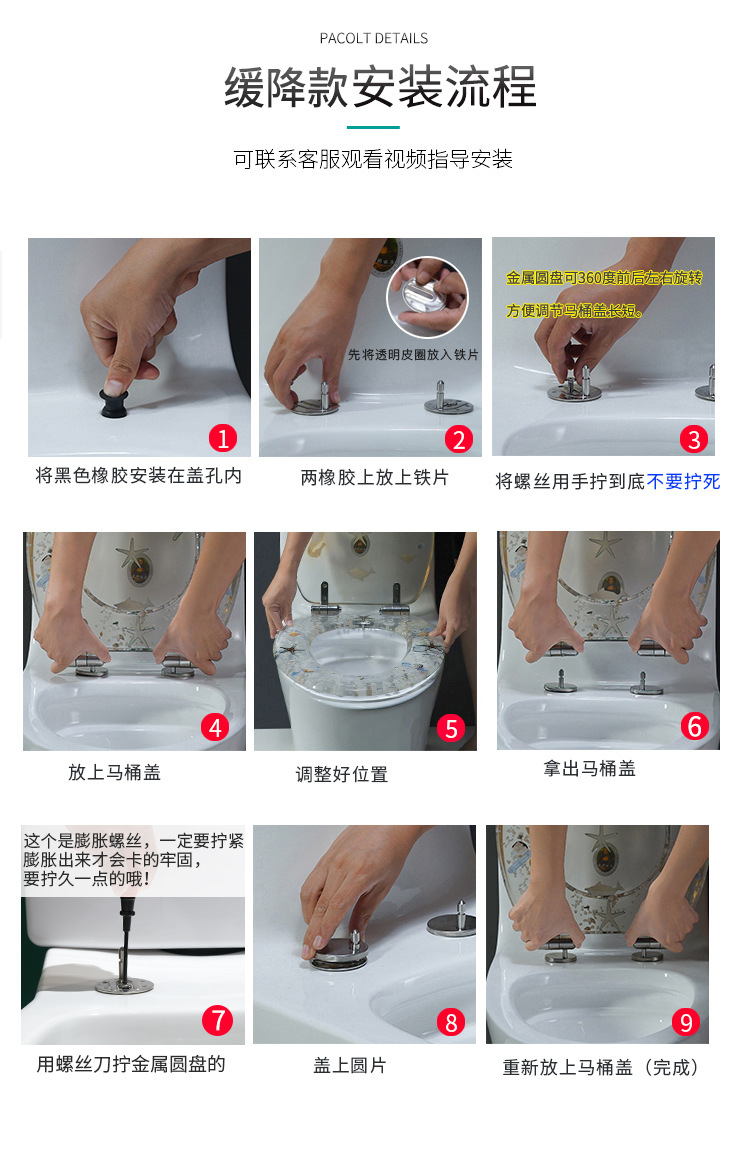 PACOLT DETAILS

缓降款安装流程

可联系客服观看视频指导安装

1
将黑色橡胶安装在盖孔内

先将透明皮圈放入铁片
2
两橡胶上放上铁片

金属圆盘可360度前后左右旋转
方便调节马桶盖长短。
3
将螺丝用手拧到底不要拧死

4
放上马桶盖

5
调整好位置

6
拿出马桶盖

这个是膨胀螺丝，一定要拧紧
膨胀出来才会卡的牢固，
要拧久一点的哦！
7
用螺丝刀拧金属圆盘的

8
盖上圆片

9
重新放上马桶盖（完成）