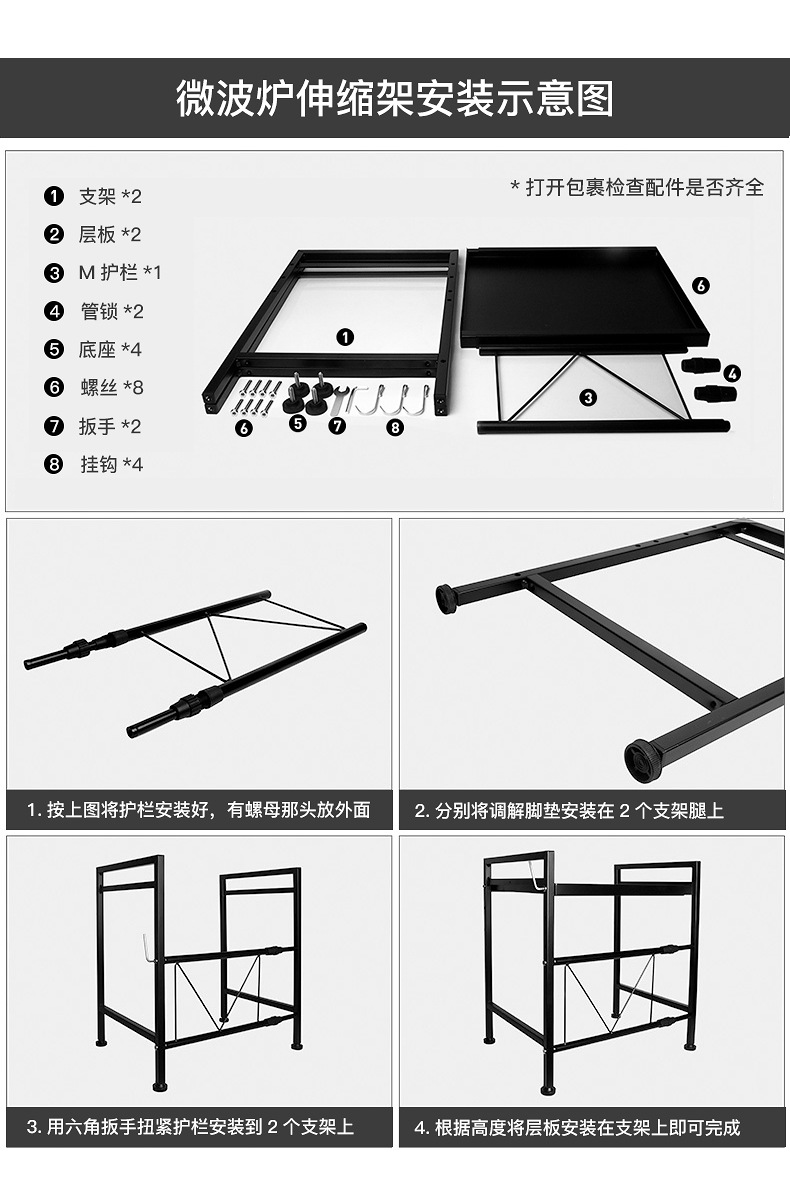 微波炉伸缩架安装示意图

❶ 支架 *2
❷ 层板 *2
❸ M 护栏 *1
❹ 管锁 *2
❺ 底座 *4
❻ 螺丝 *8
❼ 扳手 *2
❽ 挂钩 *4

* 打开包裹检查配件是否齐全

❶ ❻ ❹ ❸ ❻ ❺ ❼ ❽

1. 按上图将护栏安装好，有螺母那头放外面

2. 分别将调解脚垫安装在 2 个支架腿上

3. 用六角扳手扭紧护栏安装到 2 个支架上

4. 根据高度将层板安装在支架上即可完成