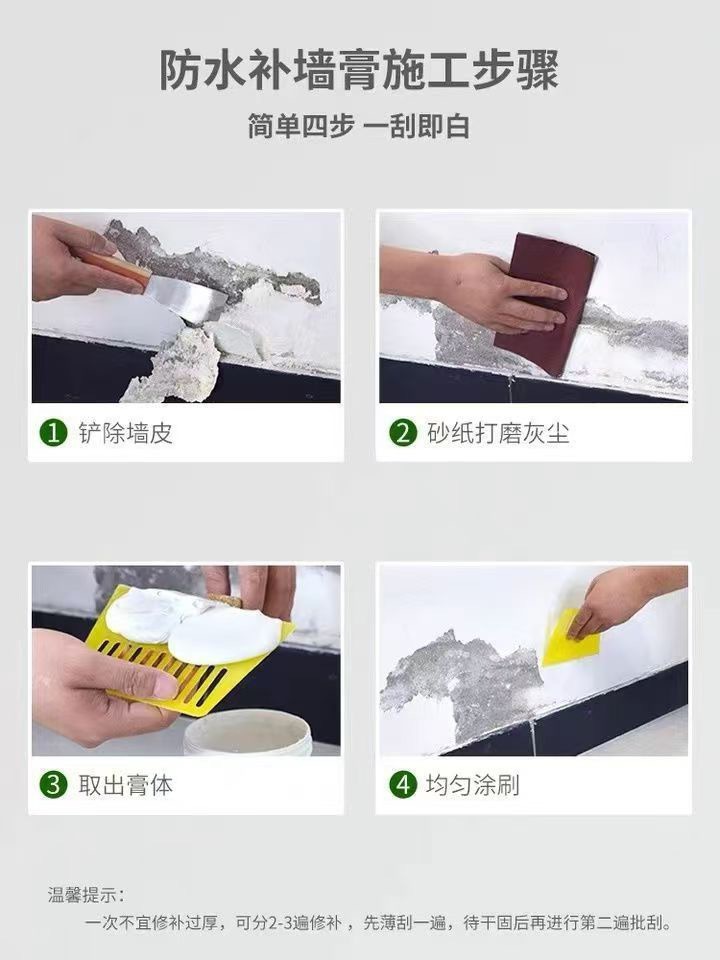 防水补墙膏施工步骤

简单四步 一刮即白

1 铲除墙皮

2 砂纸打磨灰尘

3 取出膏体

4 均匀涂刷

温馨提示：

一次不宜修补过厚，可分2-3遍修补，先薄刮一遍，待干固后再进行第二遍批刮。