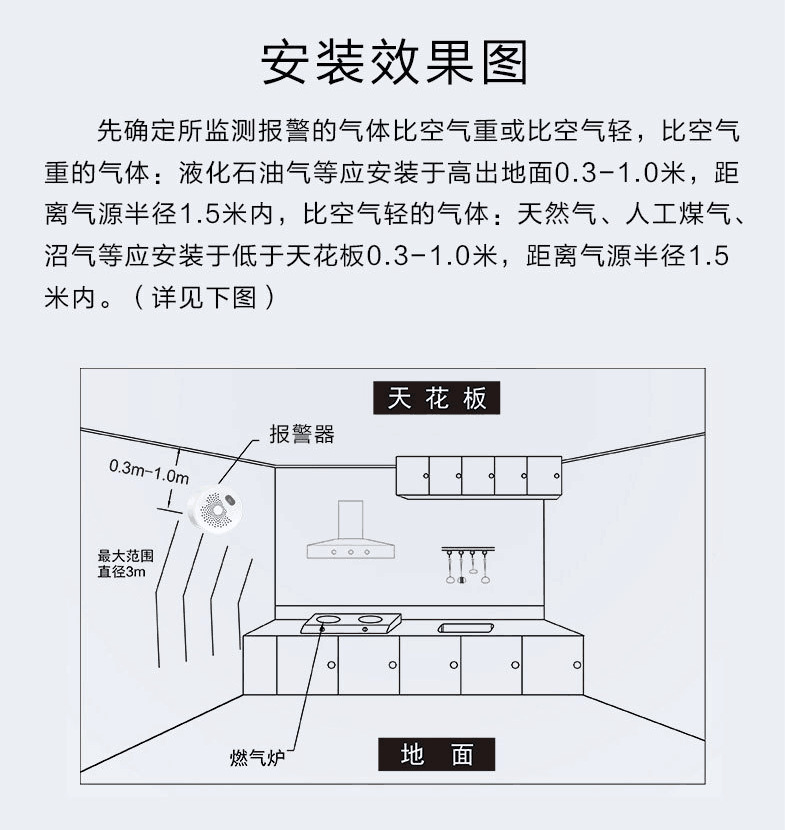 安装效果图

先确定所监测报警的气体比空气重或比空气轻，比空气重的气体：液化石油气等应安装于高出地面0.3-1.0米，距离气源半径1.5米内，比空气轻的气体：天然气、人工煤气、沼气等应安装于低于天花板0.3-1.0米，距离气源半径1.5米内。（详见下图）

天花板

报警器

0.3m-1.0m

最大范围
直径3m

燃气炉

地面