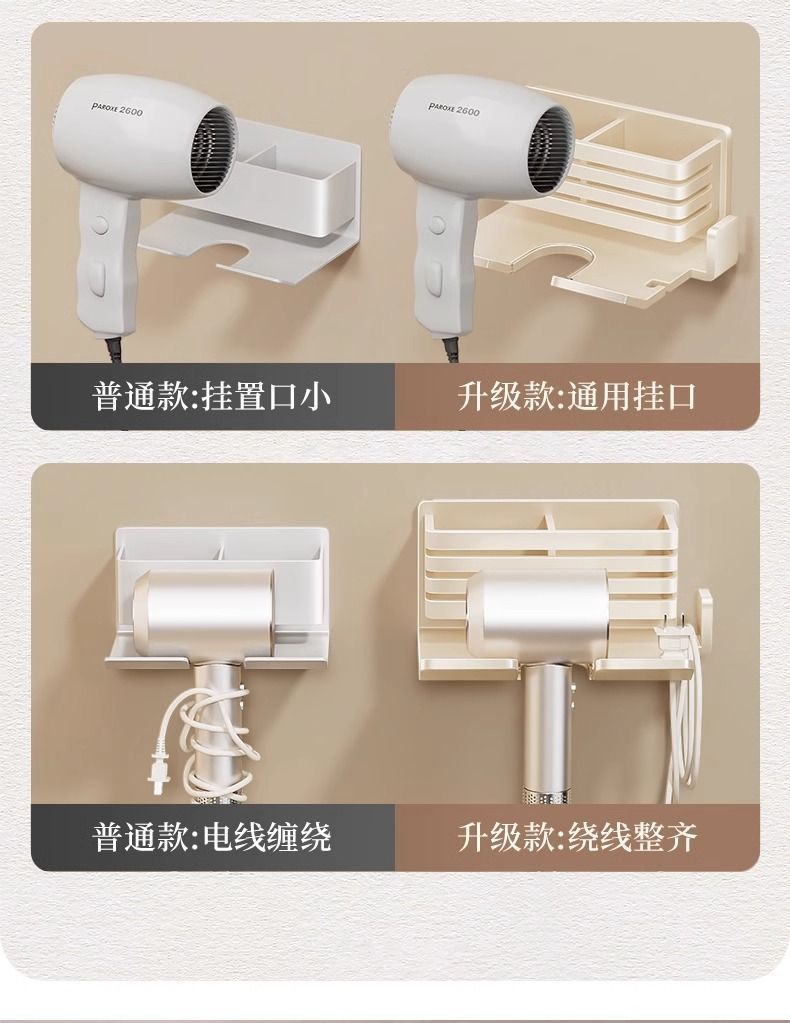 PAROXE 2600

PAROXE 2600

普通款:挂置口小

升级款:通用挂口

普通款:电线缠绕

升级款:绕线整齐