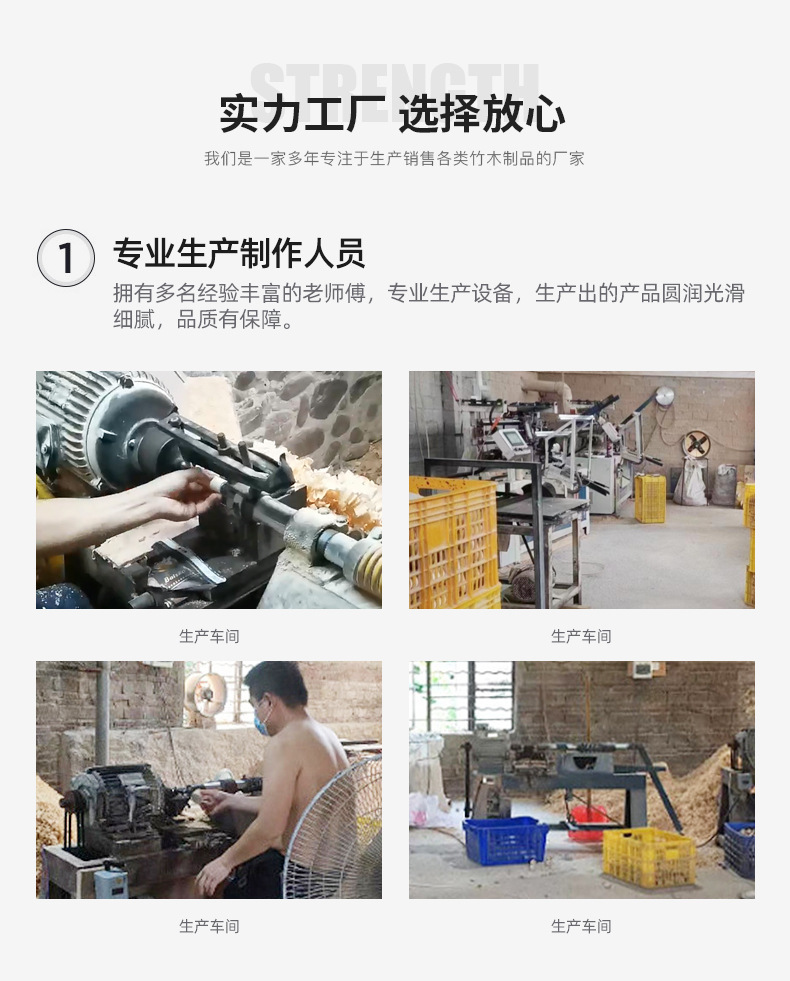 STRENGTH

实力工厂 选择放心

我们是一家多年专注于生产销售各类竹木制品的厂家

1 专业生产制作人员

拥有多名经验丰富的老师傅，专业生产设备，生产出的产品圆润光滑细腻，品质有保障。

生产车间

生产车间

生产车间

生产车间