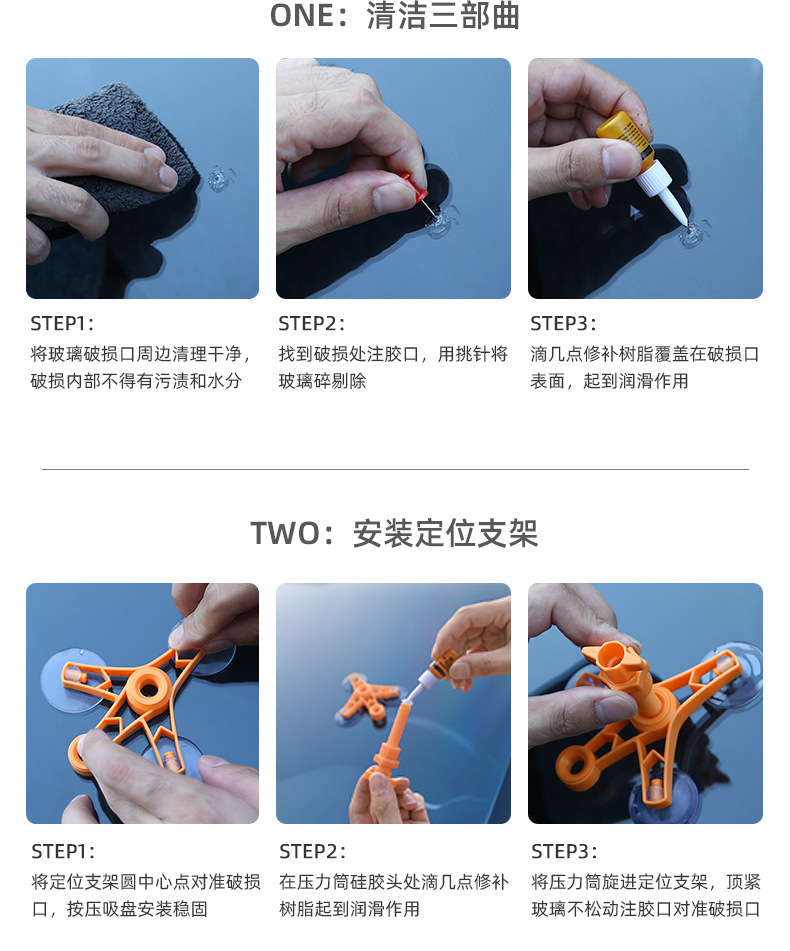 ONE：清洁三部曲

STEP1：
将玻璃破损口周边清理干净，破损内部不得有污渍和水分

STEP2：
找到破损处注胶口，用挑针将玻璃碎剔除

STEP3：
滴几点修补树脂覆盖在破损口表面，起到润滑作用

TWO：安装定位支架

STEP1：
将定位支架圆中心点对准破损口，按压吸盘安装稳固

STEP2：
在压力筒硅胶头处滴几点修补树脂起到润滑作用

STEP3：
将压力筒旋进定位支架，顶紧玻璃不松动注胶口对准破损口