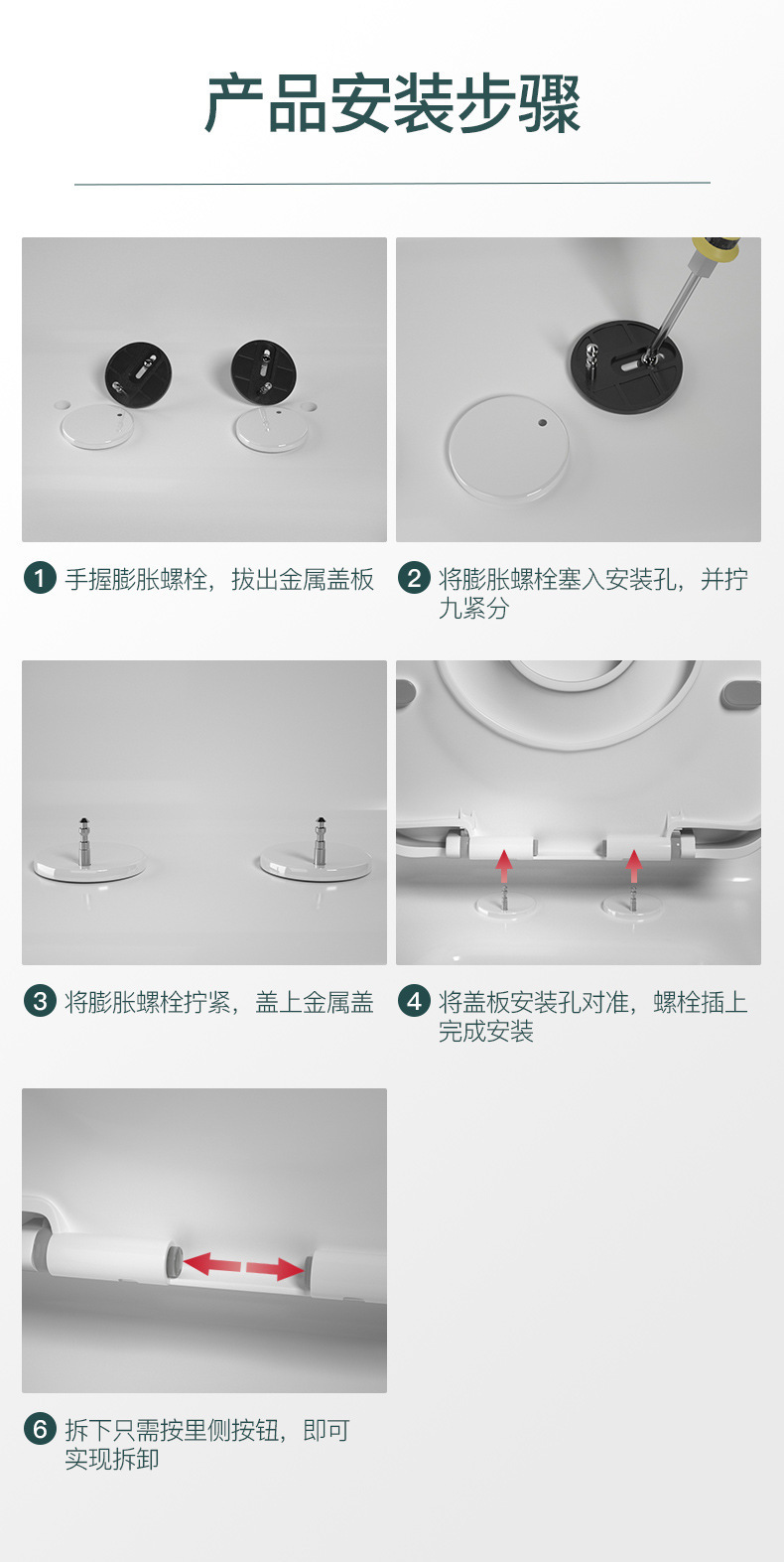 产品安装步骤

1 手握膨胀螺栓，拔出金属盖板

2 将膨胀螺栓塞入安装孔，并拧九紧分

3 将膨胀螺栓拧紧，盖上金属盖

4 将盖板安装孔对准，螺栓插上完成安装

6 拆下只需按里侧按钮，即可实现拆卸