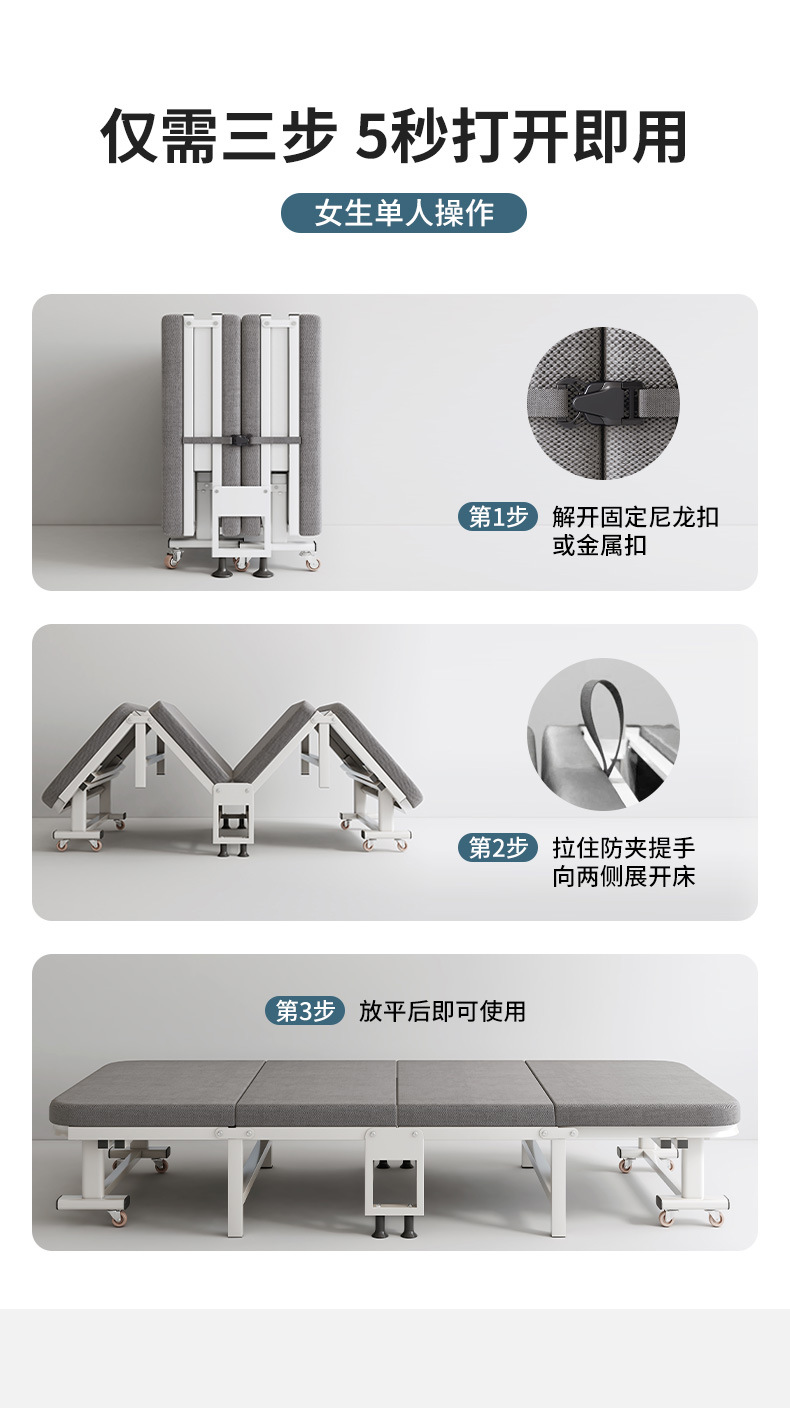 仅需三步 5秒打开即用

女生单人操作

第1步 解开固定尼龙扣或金属扣

第2步 拉住防夹提手向两侧展开床

第3步 放平后即可使用