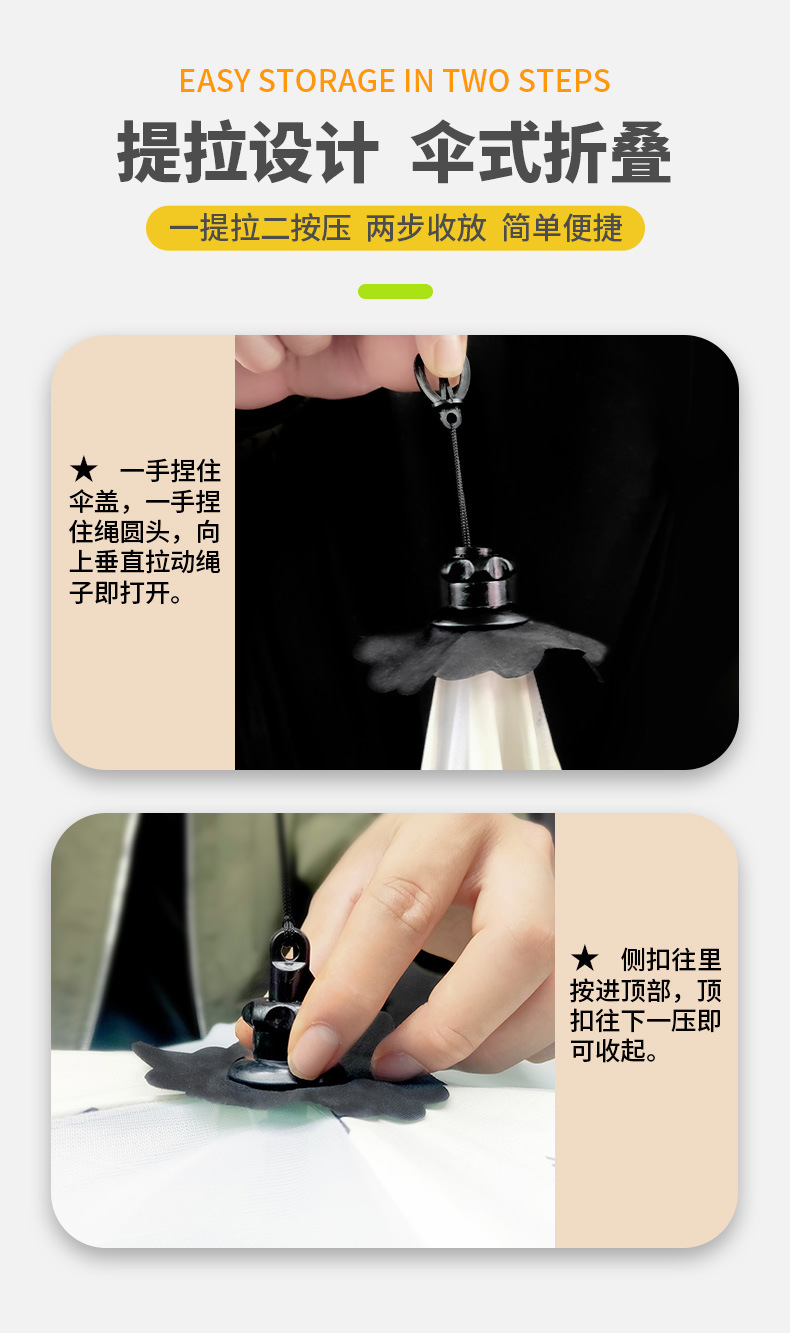 EASY STORAGE IN TWO STEPS

提拉设计 伞式折叠

一提拉二按压 两步收放 简单便捷

★ 一手捏住伞盖，一手捏住绳圆头，向上垂直拉动绳子即打开。

★ 侧扣往里按进顶部，顶扣往下一压即可收起。