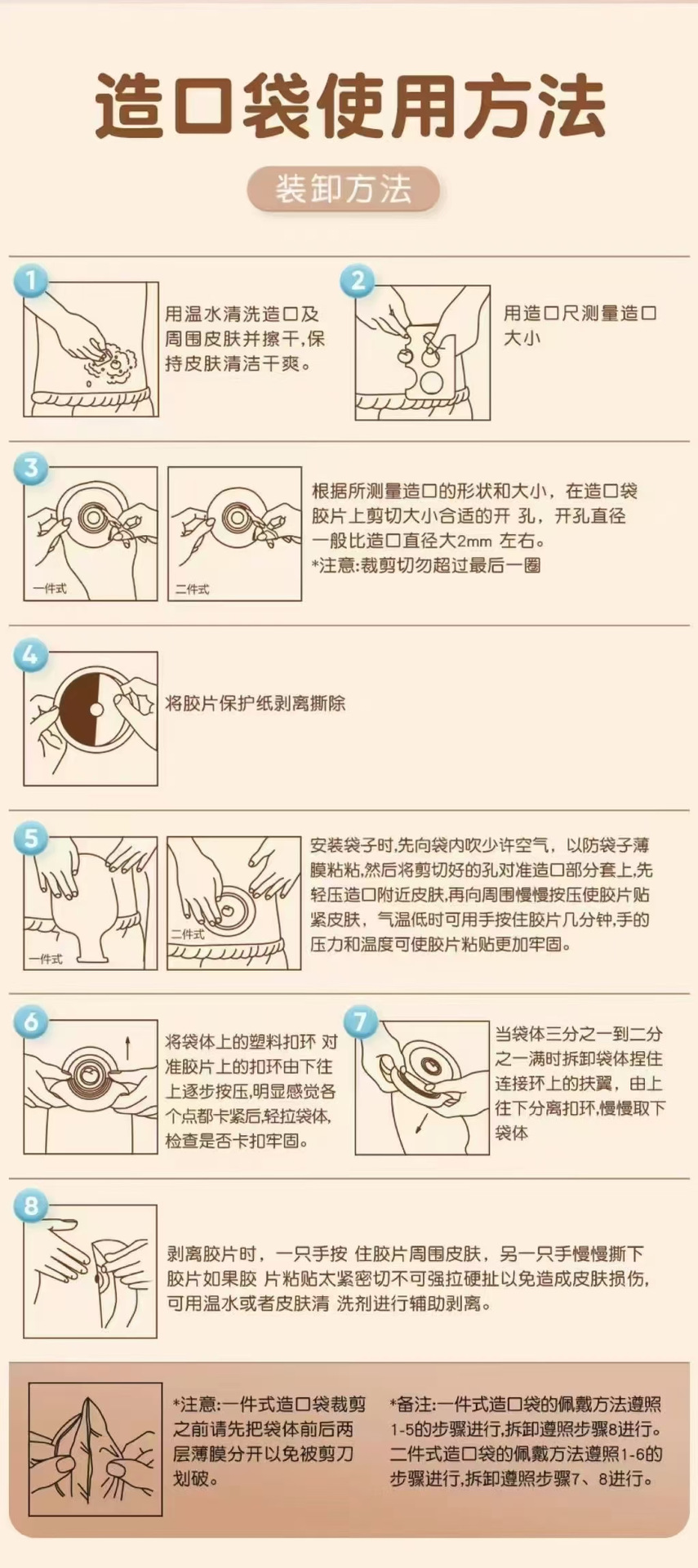 造口袋使用方法

装卸方法

1

用温水清洗造口及周围皮肤并擦干,保持皮肤清洁干爽。

2

用造口尺测量造口大小

3

一件式

二件式

根据所测量造口的形状和大小，在造口袋胶片上剪切大小合适的开 孔，开孔直径一般比造口直径大2mm 左右。
*注意:裁剪切勿超过最后一圈

4

将胶片保护纸剥离撕除

5

一件式

二件式

安装袋子时,先向袋内吹少许空气，以防袋子薄膜粘粘,然后将剪切好的孔对准造口部分套上,先轻压造口附近皮肤,再向周围慢慢按压使胶片贴紧皮肤，气温低时可用手按住胶片几分钟,手的压力和温度可使胶片粘贴更加牢固。

6

将袋体上的塑料扣环 对准胶片上的扣环由下往上逐步按压,明显感觉各个点都卡紧后,轻拉袋体,检查是否卡扣牢固。

7

当袋体三分之一到二分之一满时拆卸袋体捏住连接环上的扶翼，由上往下分离扣环,慢慢取下袋体

8

剥离胶片时，一只手按 住胶片周围皮肤，另一只手慢慢撕下胶片如果胶 片粘贴太紧密切不可强拉硬扯以免造成皮肤损伤,可用温水或者皮肤清 洗剂进行辅助剥离。

*注意:一件式造口袋裁剪之前请先把袋体前后两层薄膜分开以免被剪刀划破。

*备注:一件式造口袋的佩戴方法遵照1-5的步骤进行,拆卸遵照步骤8进行。二件式造口袋的佩戴方法遵照1-6的步骤进行,拆卸遵照步骤7、8进行。