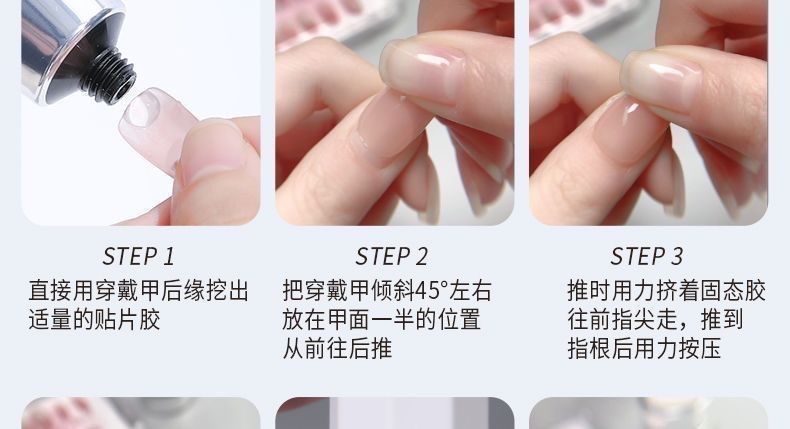 STEP 1
直接用穿戴甲后缘挖出适量的贴片胶

STEP 2
把穿戴甲倾斜45°左右放在甲面一半的位置从前往后推

STEP 3
推时用力挤着固态胶往前指尖走，推到指根后用力按压