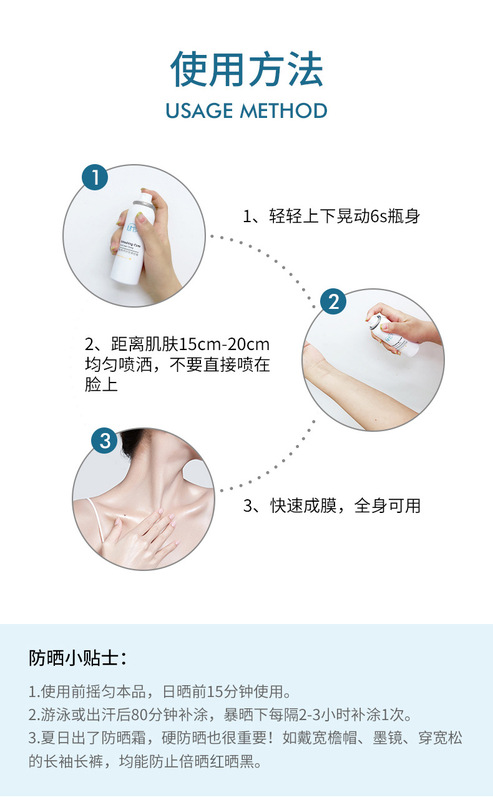 使用方法
USAGE METHOD

1

1、轻轻上下晃动6s瓶身

2

2、距离肌肤15cm-20cm均匀喷洒，不要直接喷在脸上

3

3、快速成膜，全身可用

防晒小贴士：

1.使用前摇匀本品，日晒前15分钟使用。
2.游泳或出汗后80分钟补涂，暴晒下每隔2-3小时补涂1次。
3.夏日出了防晒霜，硬防晒也很重要！如戴宽檐帽、墨镜、穿宽松的长袖长裤，均能防止倍晒红晒黑。