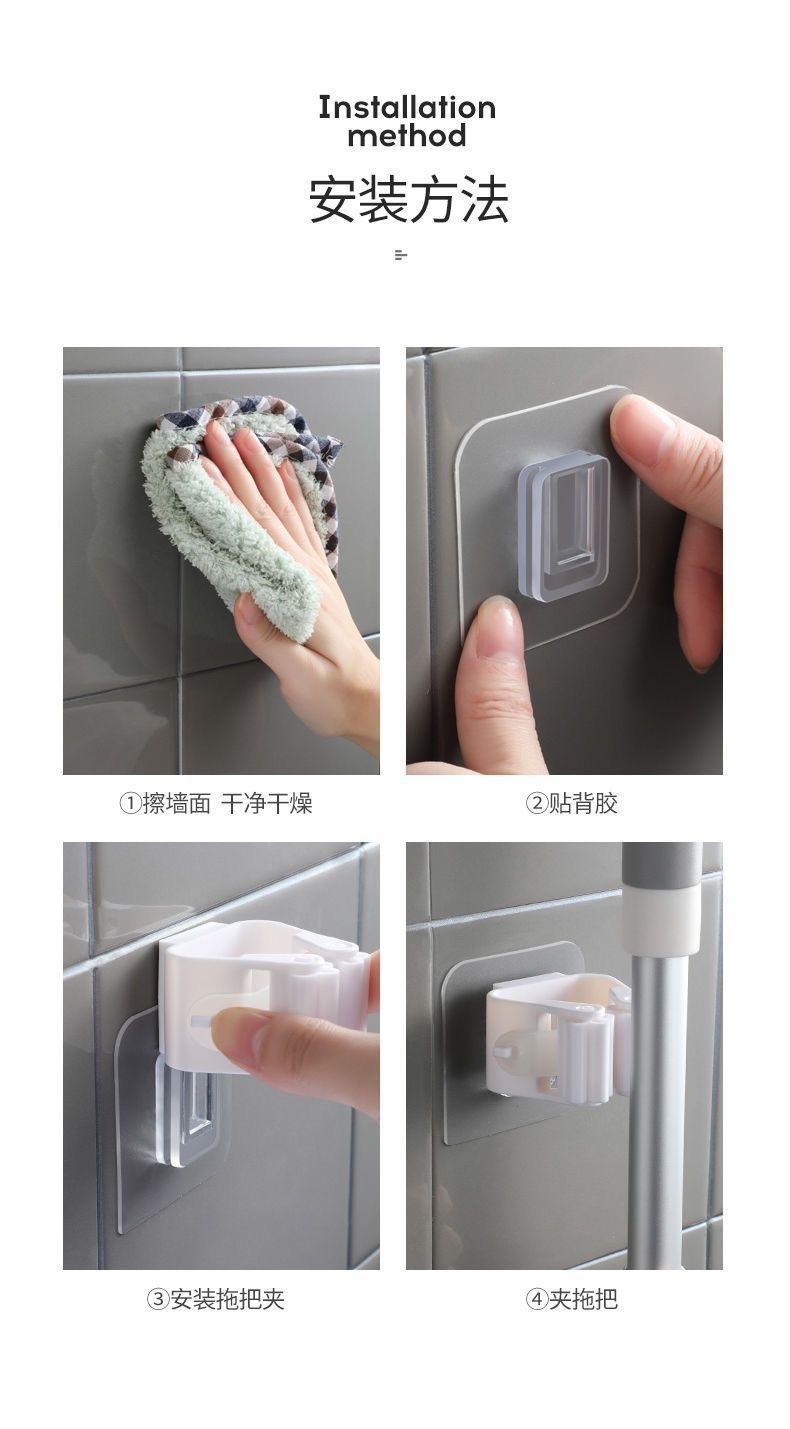 Installation method

安装方法

①擦墙面 干净干燥

②贴背胶

③安装拖把夹

④夹拖把