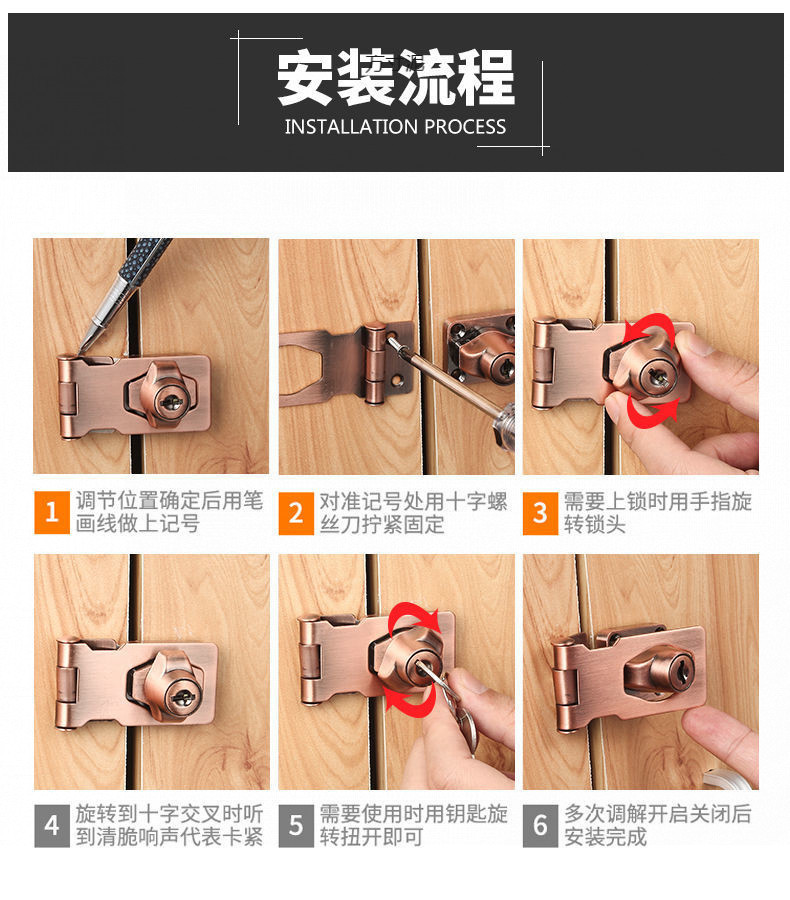 安装流程
INSTALLATION PROCESS

1 调节位置确定后用笔画线做上记号

2 对准记号处用十字螺丝刀拧紧固定

3 需要上锁时用手指旋转锁头

4 旋转到十字交叉时听到清脆响声代表卡紧

5 需要使用时用钥匙旋转扭开即可

6 多次调解开启关闭后安装完成