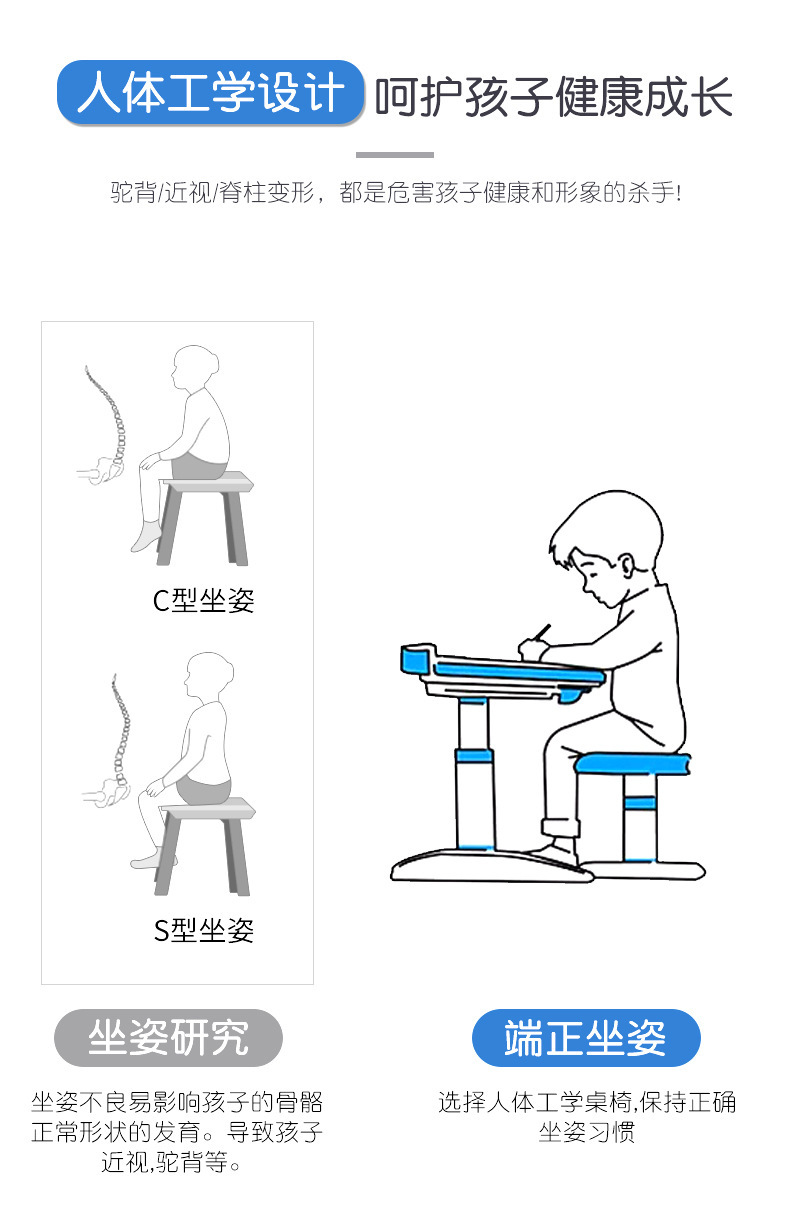 人体工学设计 呵护孩子健康成长

驼背/近视/脊柱变形，都是危害孩子健康和形象的杀手!

C型坐姿

S型坐姿

坐姿研究

坐姿不良易影响孩子的骨骼正常形状的发育。导致孩子近视,驼背等。

端正坐姿

选择人体工学桌椅,保持正确坐姿习惯