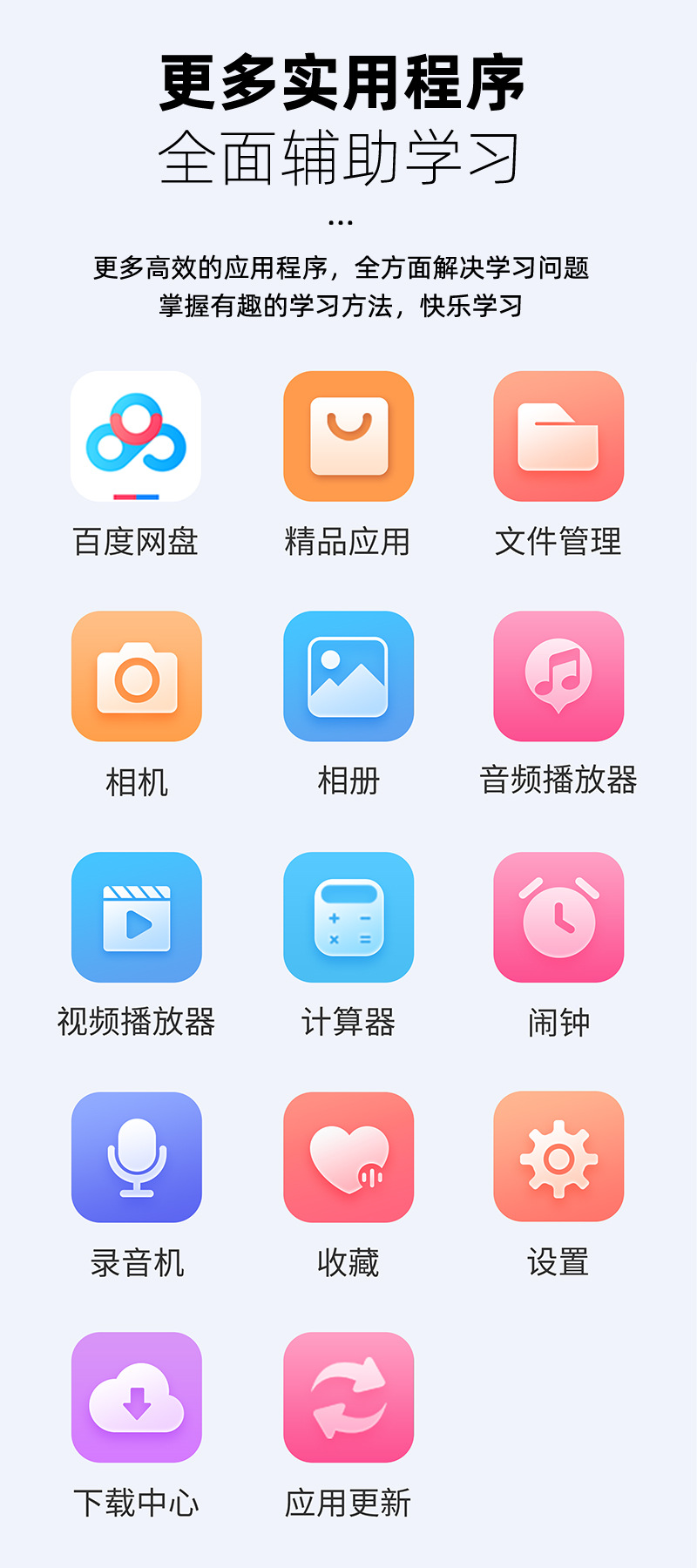 更多实用程序
全面辅助学习
...
更多高效的应用程序，全方面解决学习问题
掌握有趣的学习方法，快乐学习

百度网盘
精品应用
文件管理
相机
相册
音频播放器
视频播放器
计算器
闹钟
录音机
收藏
设置
下载中心
应用更新