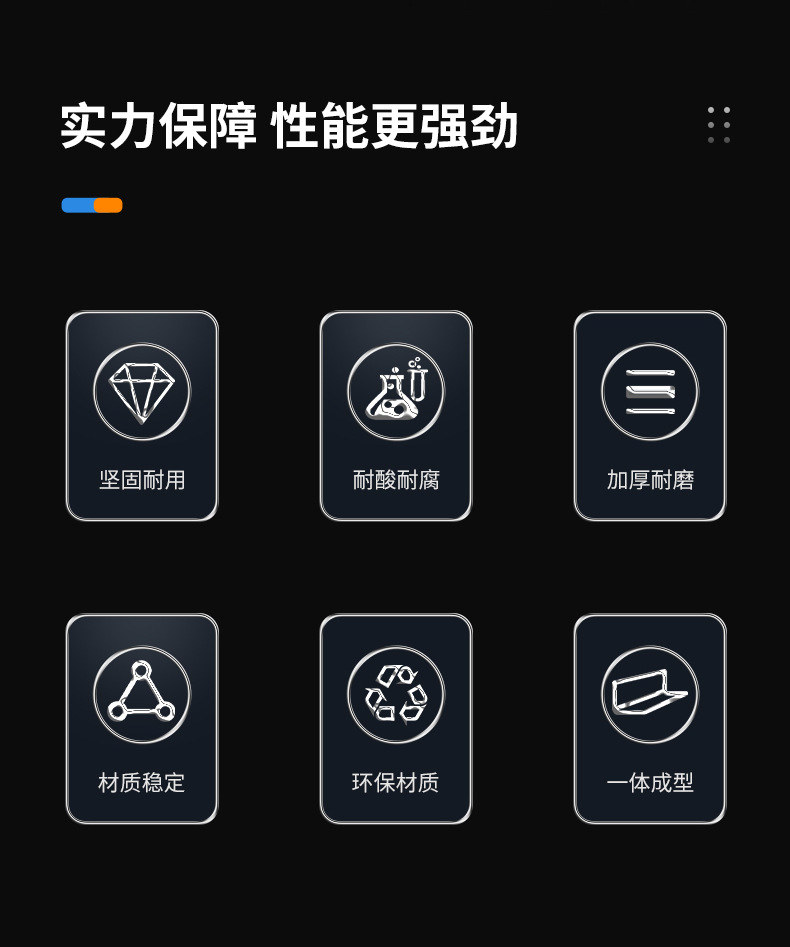 实力保障 性能更强劲

坚固耐用

耐酸耐腐

加厚耐磨

材质稳定

环保材质

一体成型