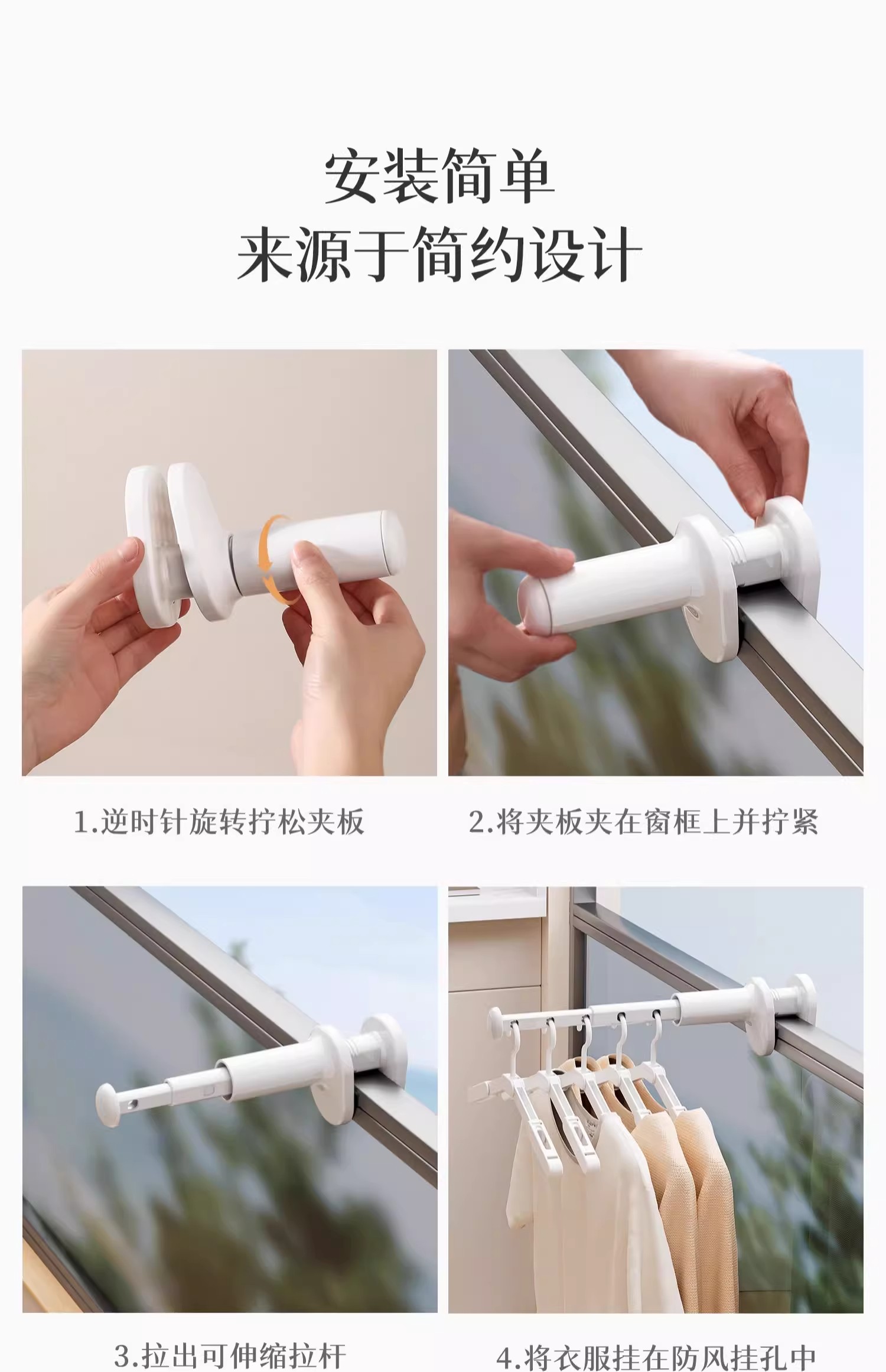 安装简单
来源于简约设计

1.逆时针旋转拧松夹板

2.将夹板夹在窗框上并拧紧

3.拉出可伸缩拉杆

4.将衣服挂在防风挂孔中