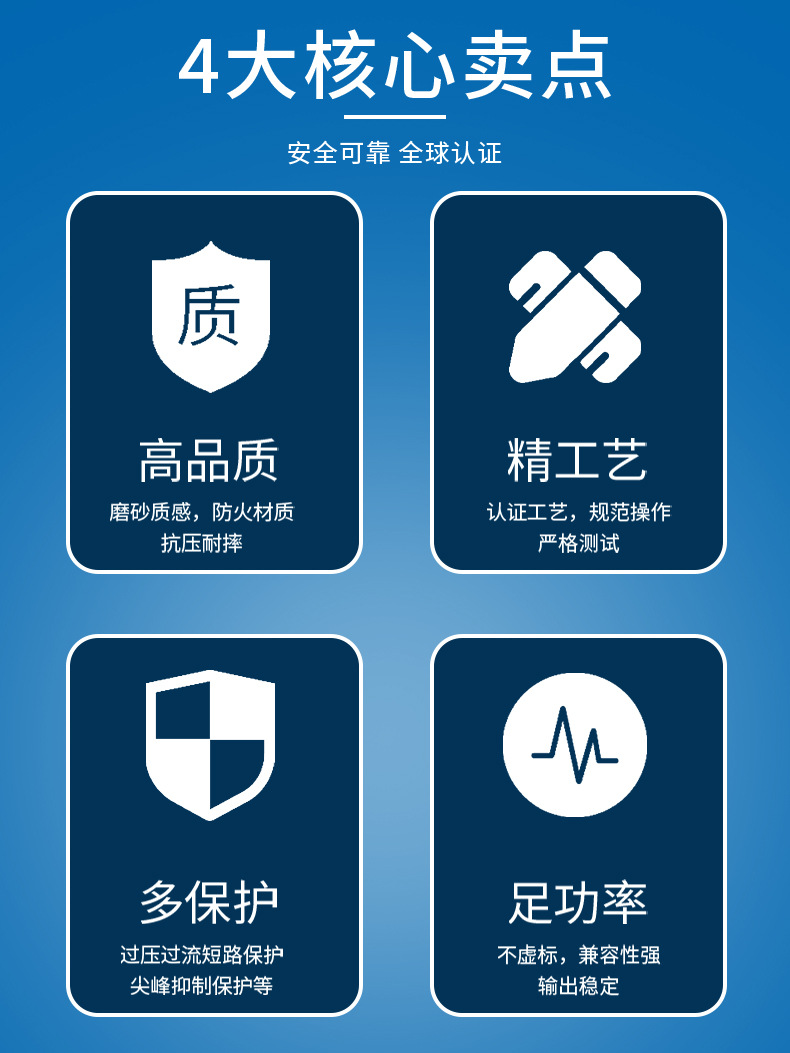 4大核心卖点

安全可靠 全球认证

质

高品质

磨砂质感，防火材质
抗压耐摔

精工艺

认证工艺，规范操作
严格测试

多保护

过压过流短路保护
尖峰抑制保护等

足功率

不虚标，兼容性强
输出稳定