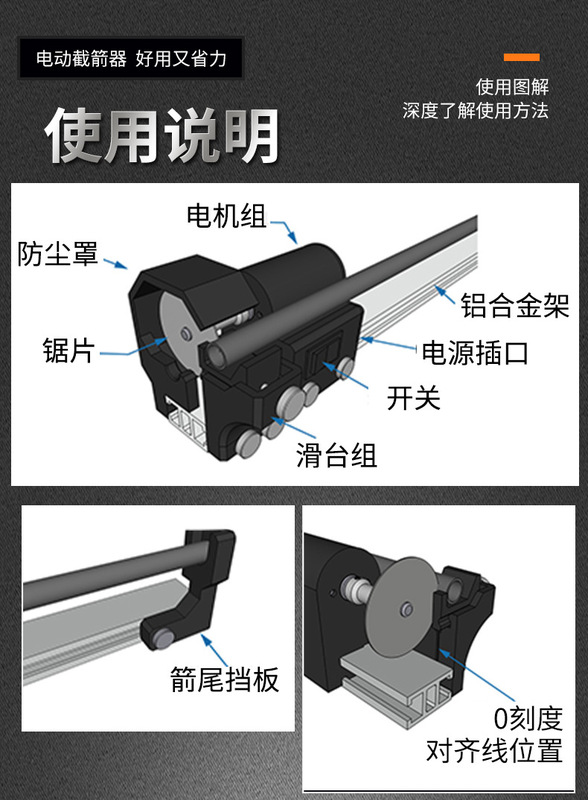 电动截箭器 好用又省力

使用图解
深度了解使用方法

使用说明

电机组
防尘罩
铝合金架
锯片
电源插口
开关
滑台组

箭尾挡板

0刻度
对齐线位置