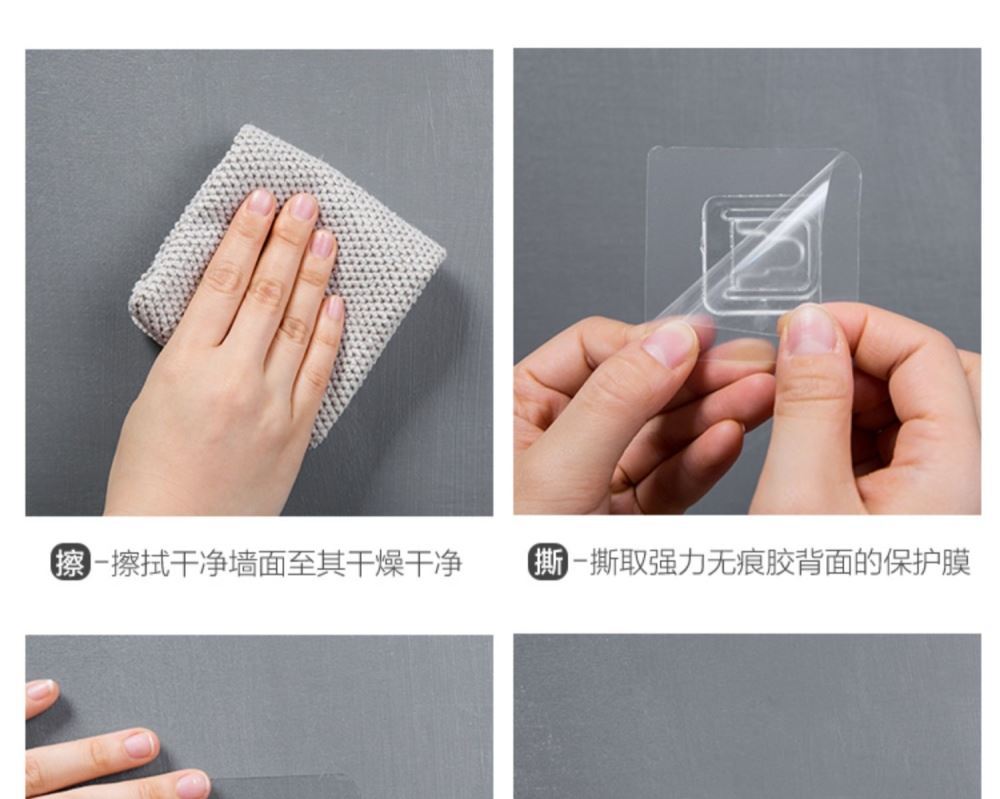 擦 -擦拭干净墙面至其干燥干净

撕 -撕取强力无痕胶背面的保护膜