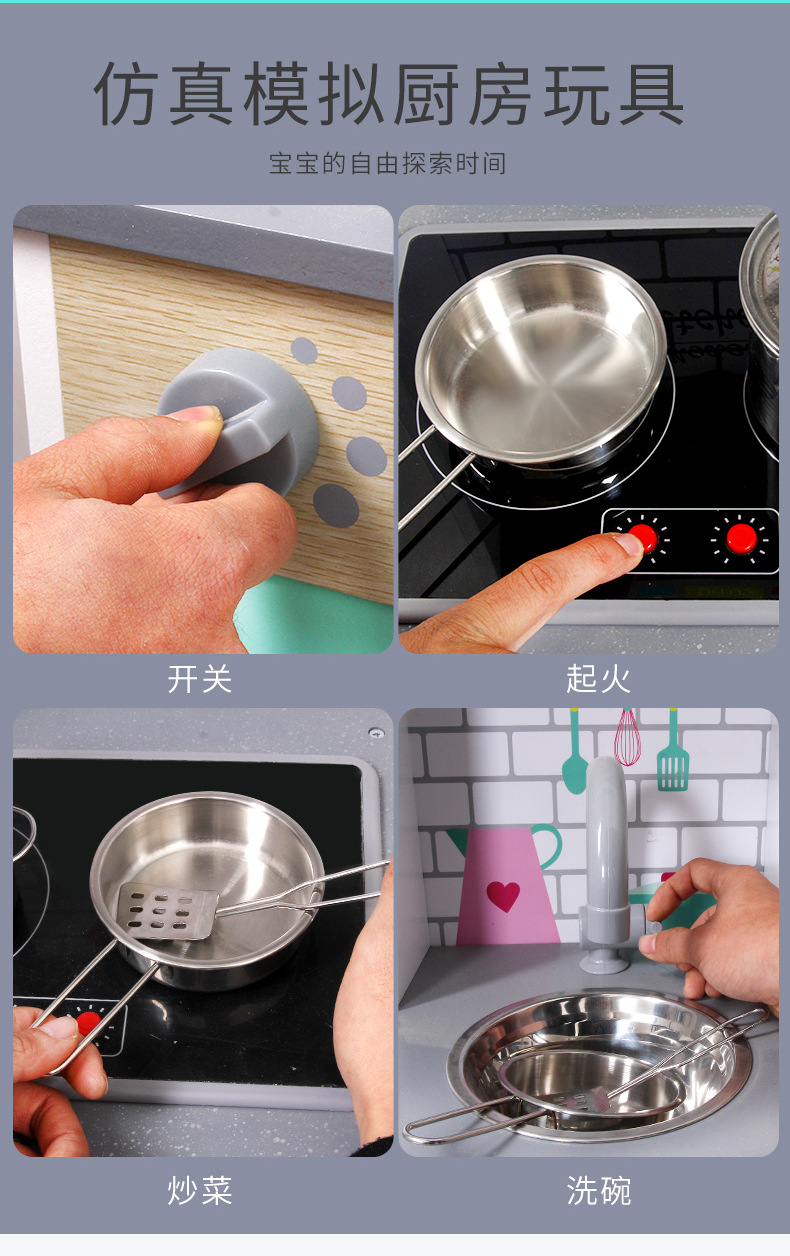 仿真模拟厨房玩具

宝宝的自由探索时间

开关

起火

炒菜

洗碗