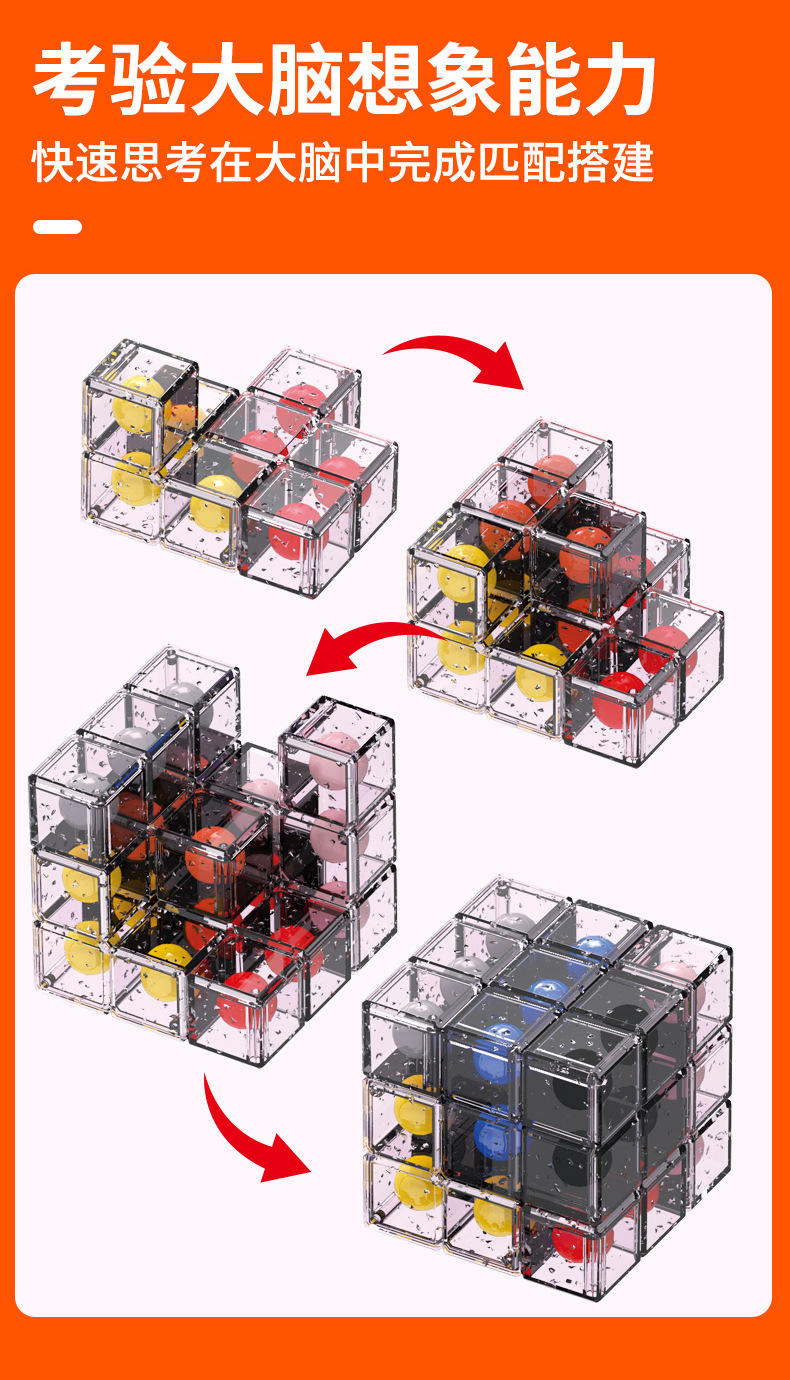 考验大脑想象能力
快速思考在大脑中完成匹配搭建