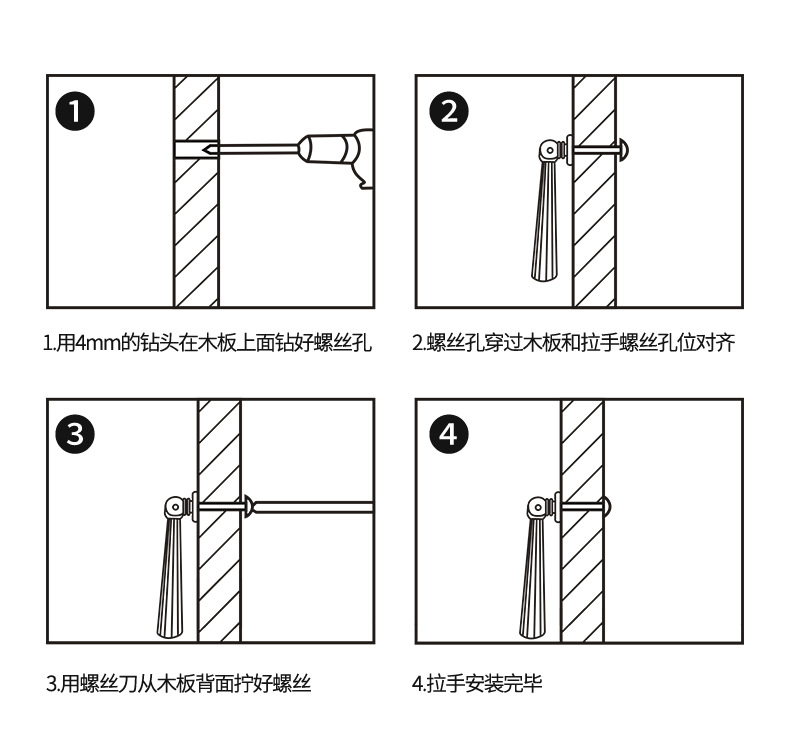 1

1.用4mm的钻头在木板上面钻好螺丝孔

2

2.螺丝孔穿过木板和拉手螺丝孔位对齐

3

3.用螺丝刀从木板背面拧好螺丝

4

4.拉手安装完毕