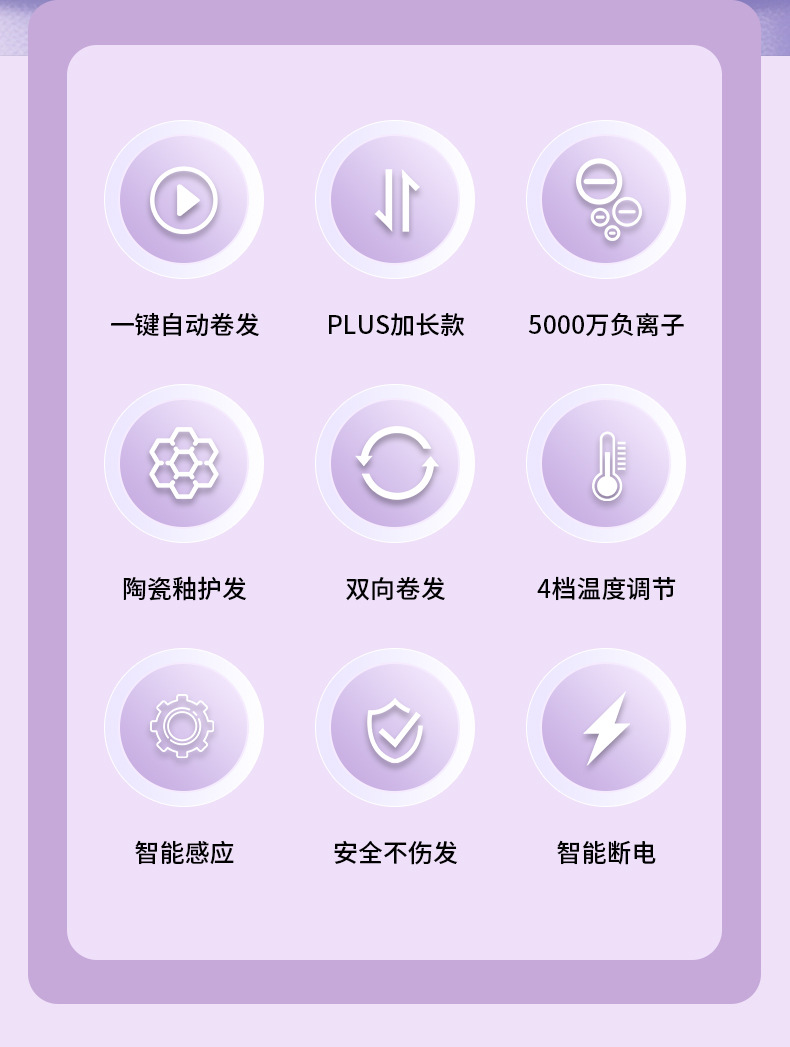 一键自动卷发

PLUS加长款

5000万负离子

陶瓷釉护发

双向卷发

4档温度调节

智能感应

安全不伤发

智能断电