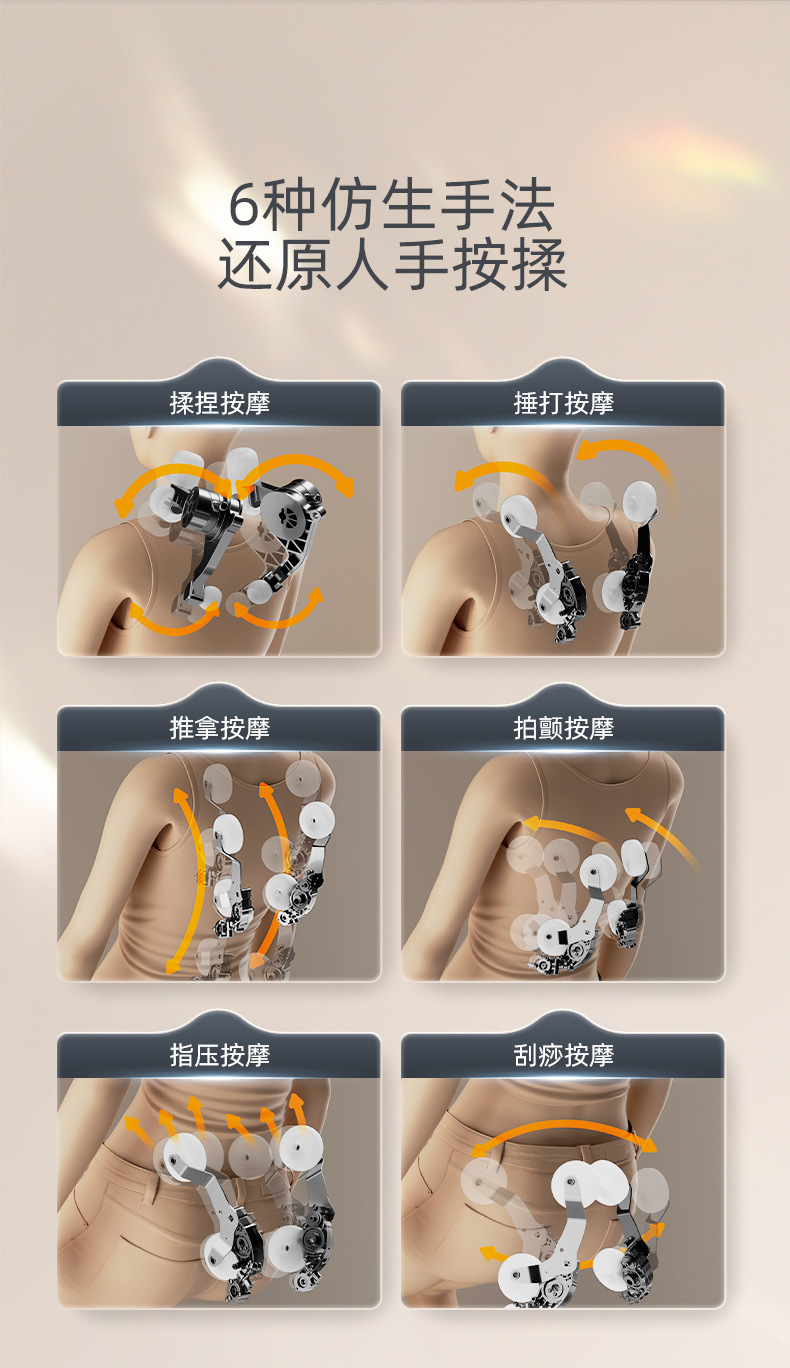 6种仿生手法
还原人手按揉

揉捏按摩

捶打按摩

推拿按摩

拍颤按摩

指压按摩

刮痧按摩