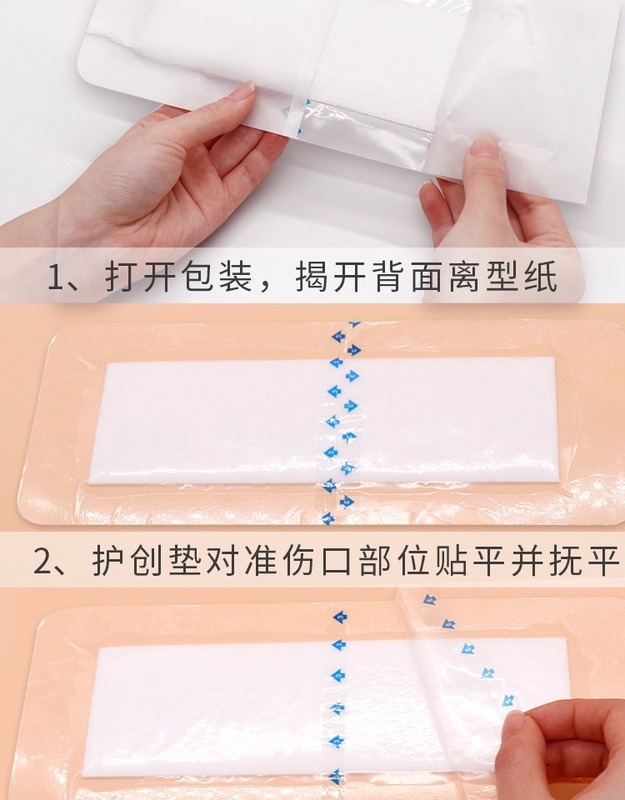 1、打开包装，揭开背面离型纸

2、护创垫对准伤口部位贴平并抚平