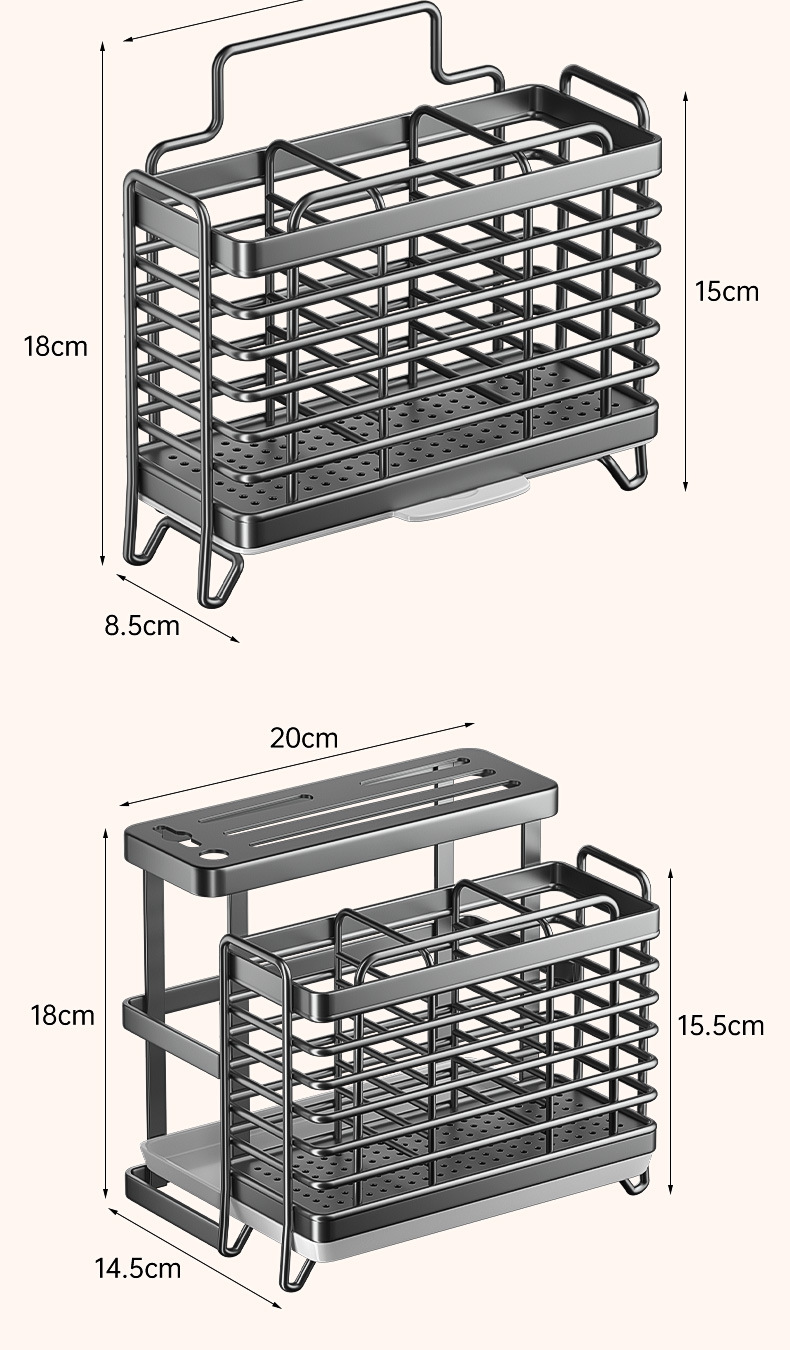 18cm

15cm

8.5cm

20cm

18cm

15.5cm

14.5cm