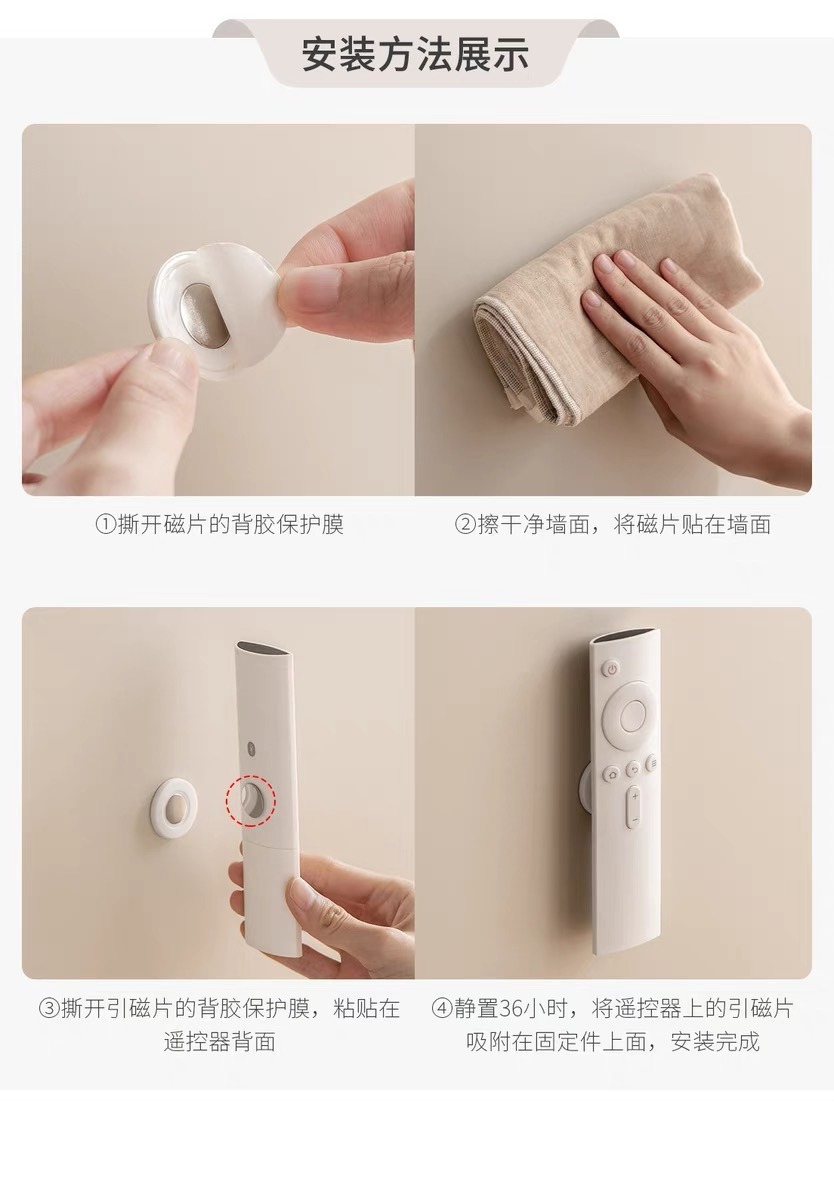 安装方法展示

①撕开磁片的背胶保护膜

②擦干净墙面，将磁片贴在墙面

③撕开引磁片的背胶保护膜，粘贴在遥控器背面

④静置36小时，将遥控器上的引磁片吸附在固定件上面，安装完成