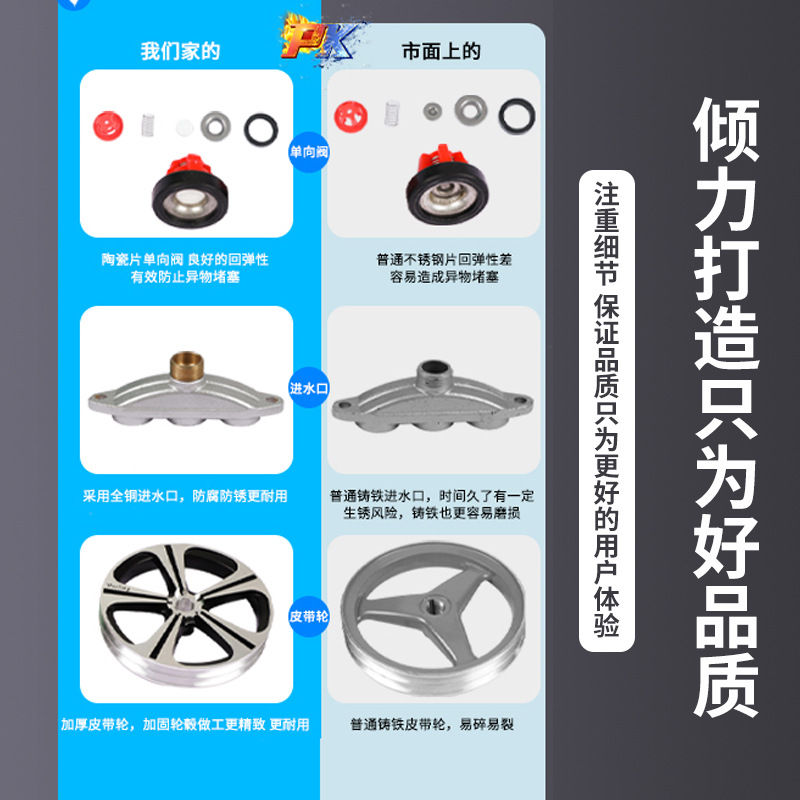 我们家的

PK

市面上的

单向阀

陶瓷片单向阀 良好的回弹性
有效防止异物堵塞

普通不锈钢片回弹性差
容易造成异物堵塞

进水口

采用全铜进水口，防腐防锈更耐用

普通铸铁进水口，时间久了有一定生锈风险，铸铁也更容易磨损

皮带轮

加厚皮带轮，加固轮毂做工更精致 更耐用

普通铸铁皮带轮，易碎易裂

注重细节 保证品质只为更好的用户体验

倾力打造只为好品质